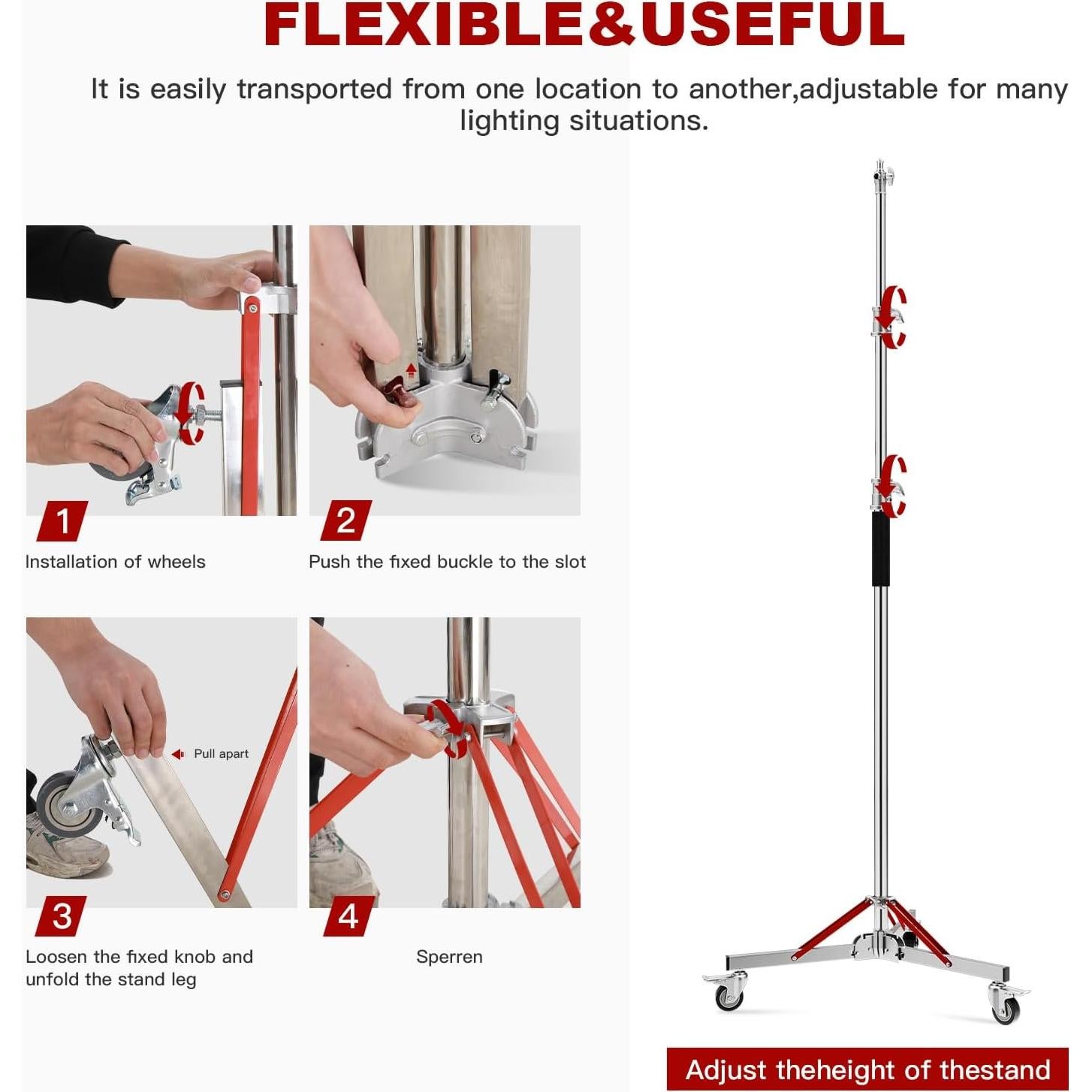 FLEXIBLE&USEFUL

It is easily transported from one location to another,adjustable for many lighting situations.

1
Installation of wheels

2
Push the fixed buckle to the slot

Pull apart

3
Loosen the fixed knob and unfold the stand leg

4
Sperren

Adjust theheight of thestand