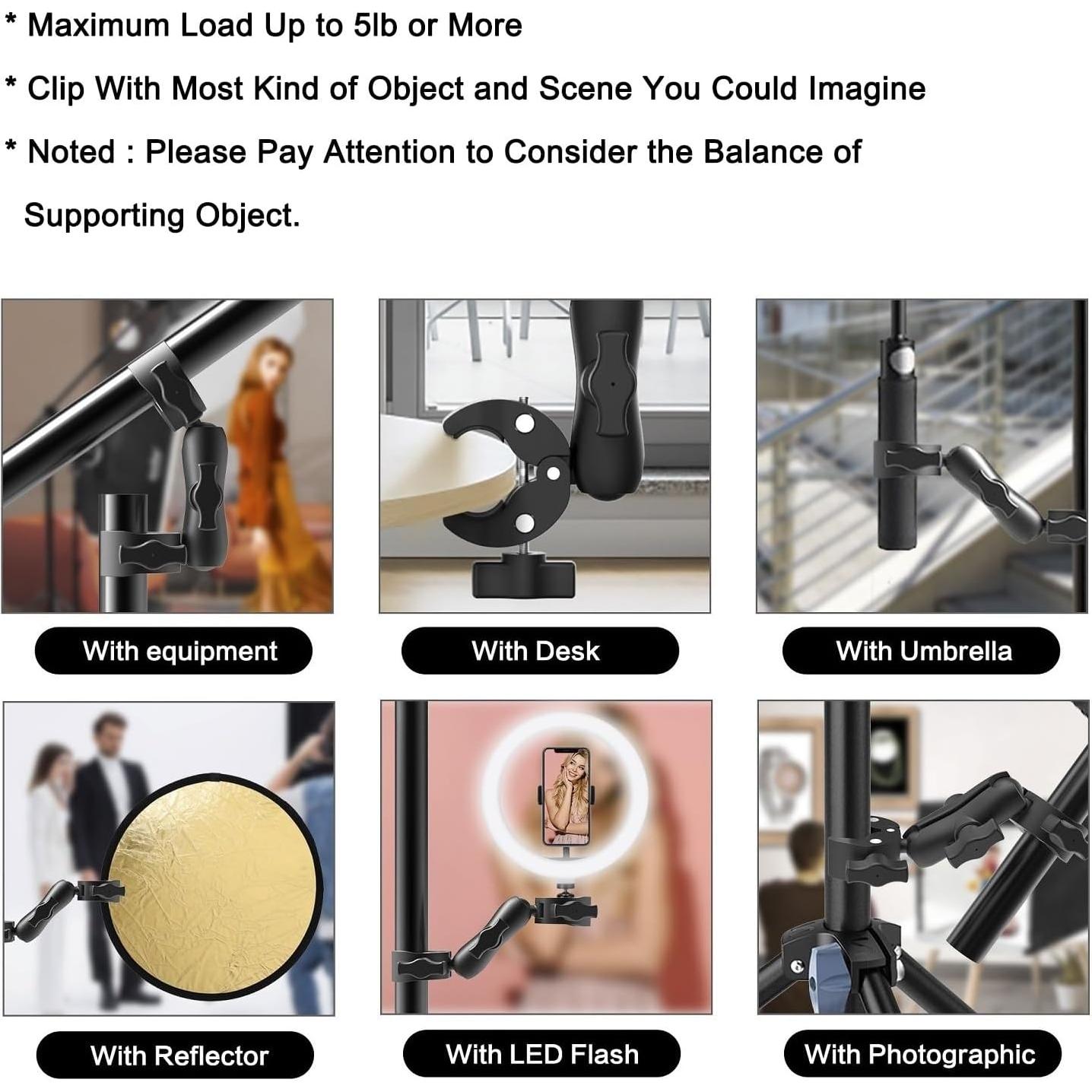 * Maximum Load Up to 5lb or More

* Clip With Most Kind of Object and Scene You Could Imagine

* Noted : Please Pay Attention to Consider the Balance of Supporting Object.

With equipment

With Desk

With Umbrella

With Reflector

With LED Flash

With Photographic