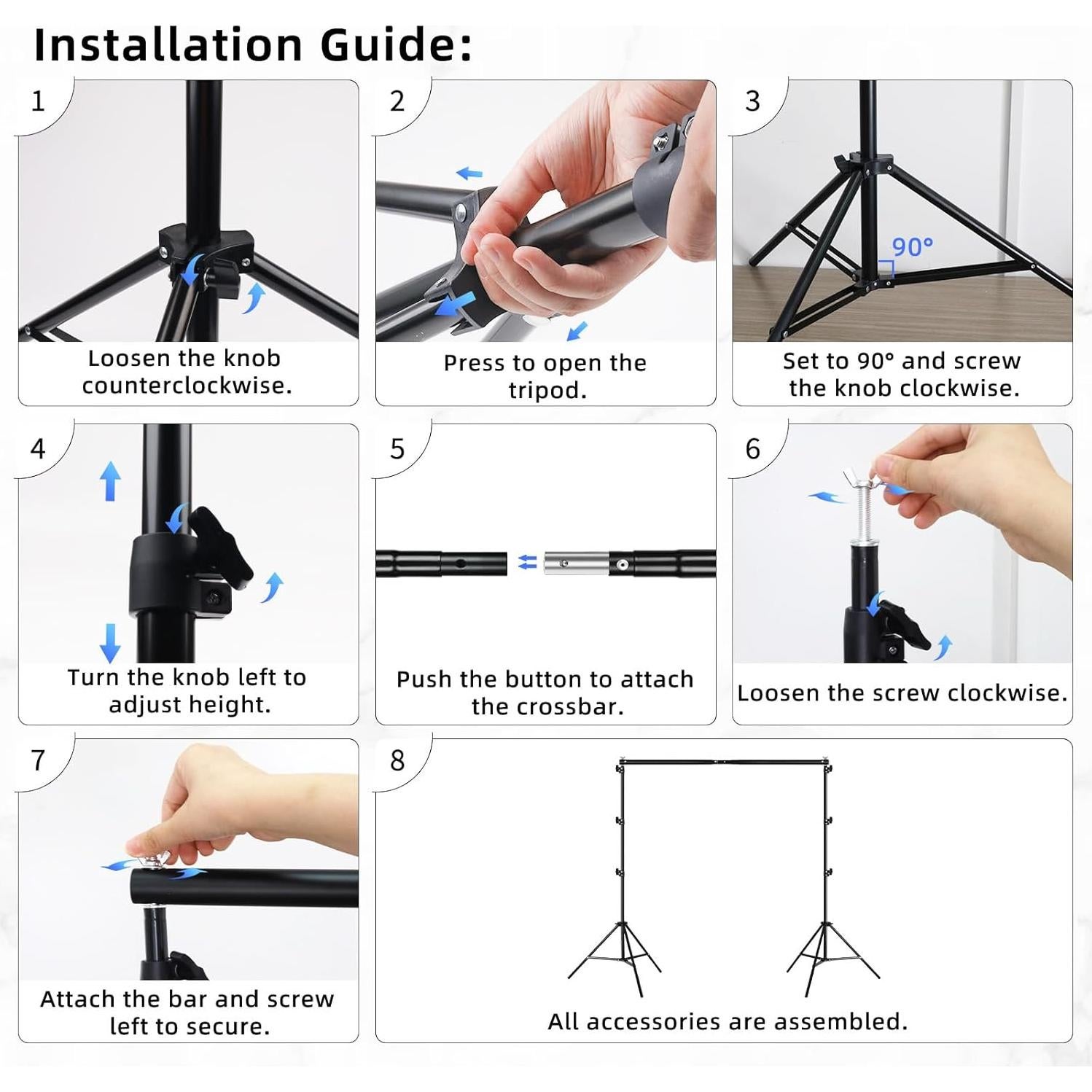 Installation Guide:

1

Loosen the knob counterclockwise.

2

Press to open the tripod.

3

90°

Set to 90° and screw the knob clockwise.

4

Turn the knob left to adjust height.

5

Push the button to attach the crossbar.

6

Loosen the screw clockwise.

7

Attach the bar and screw left to secure.

8

All accessories are assembled.