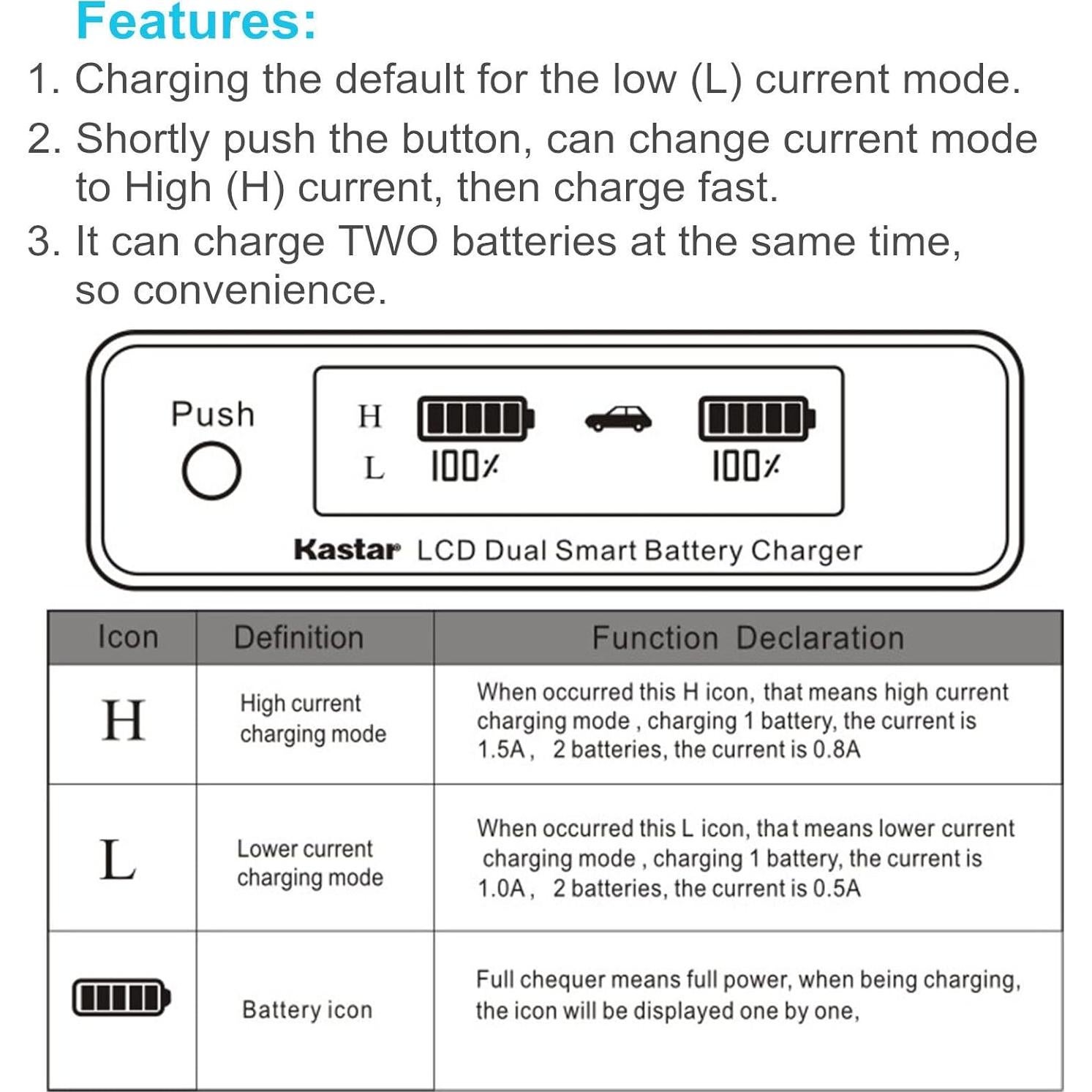 Features:
1. Charging the default for the low (L) current mode.
2. Shortly push the button, can change current mode to High (H) current, then charge fast.
3. It can charge TWO batteries at the same time, so convenience.

Push

H
L 100%

100%

Kastar LCD Dual Smart Battery Charger

| Icon | Definition | Function Declaration |
|---|---|---|
| H | High current charging mode | When occurred this H icon, that means high current charging mode , charging 1 battery, the current is 1.5A, 2 batteries, the current is 0.8A |
| L | Lower current charging mode | When occurred this L icon, that means lower current charging mode , charging 1 battery, the current is 1.0A, 2 batteries, the current is 0.5A |
|  | Battery icon | Full chequer means full power, when being charging, the icon will be displayed one by one, |