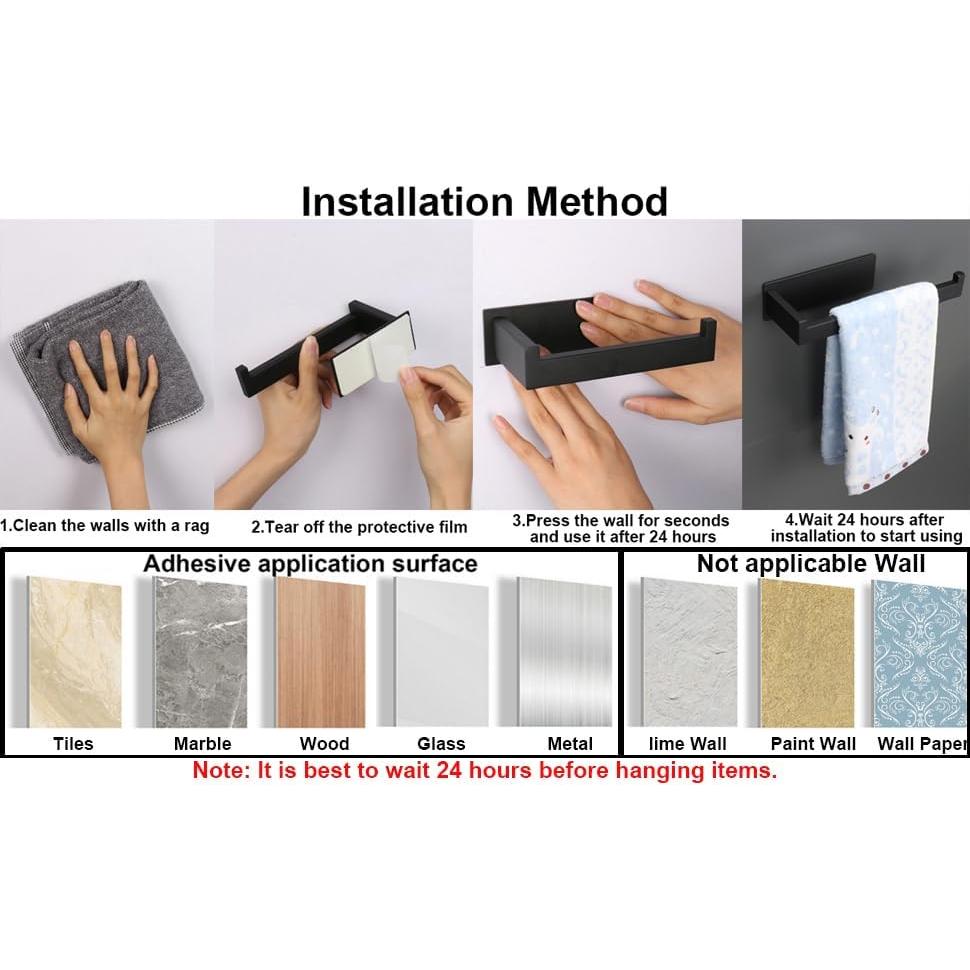 Installation Method

1.Clean the walls with a rag

2.Tear off the protective film

3.Press the wall for seconds and use it after 24 hours

4.Wait 24 hours after installation to start using

Adhesive application surface

Tiles

Marble

Wood

Glass

Metal

Not applicable Wall

lime Wall

Paint Wall

Wall Paper

Note: It is best to wait 24 hours before hanging items.