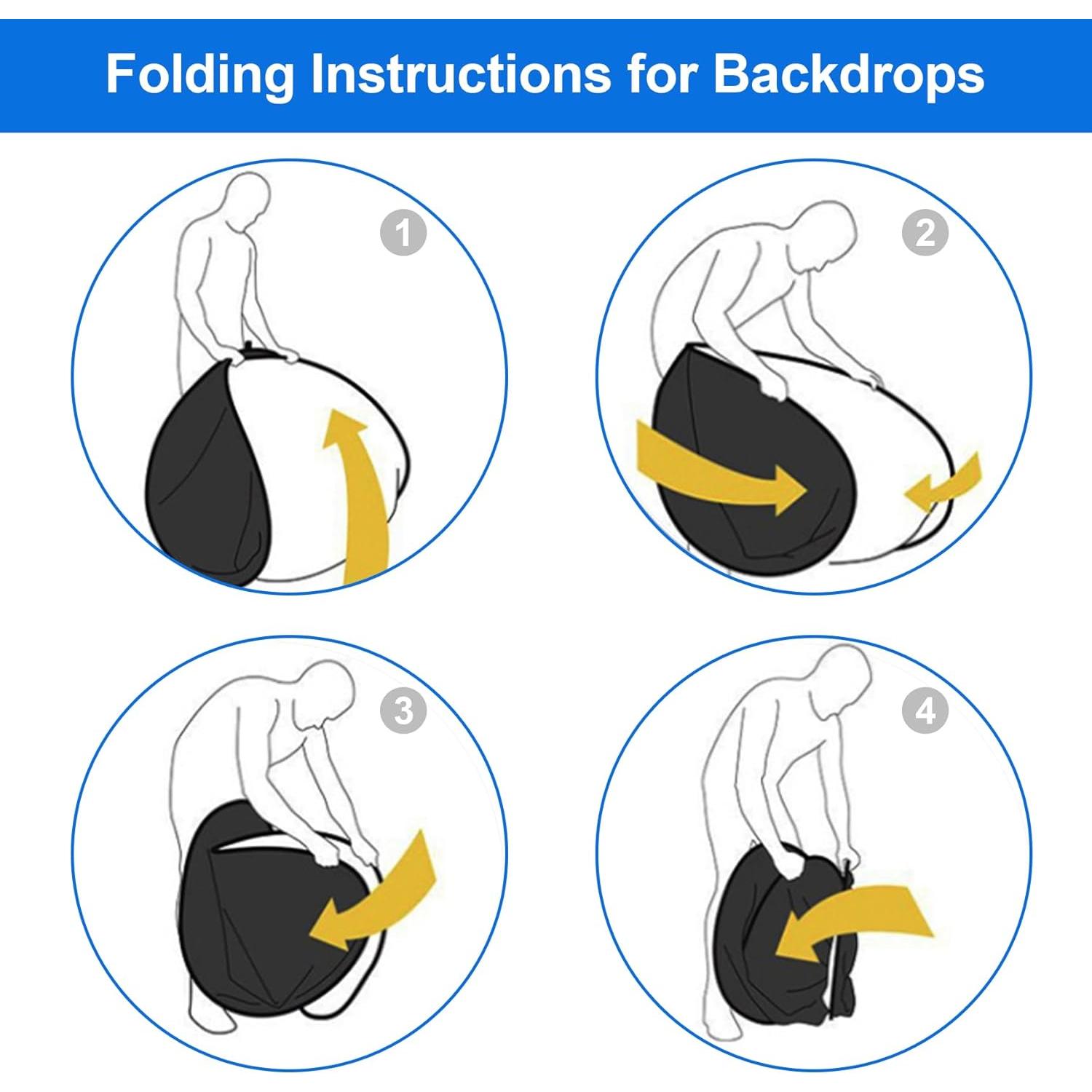 Folding Instructions for Backdrops

1

2

3

4