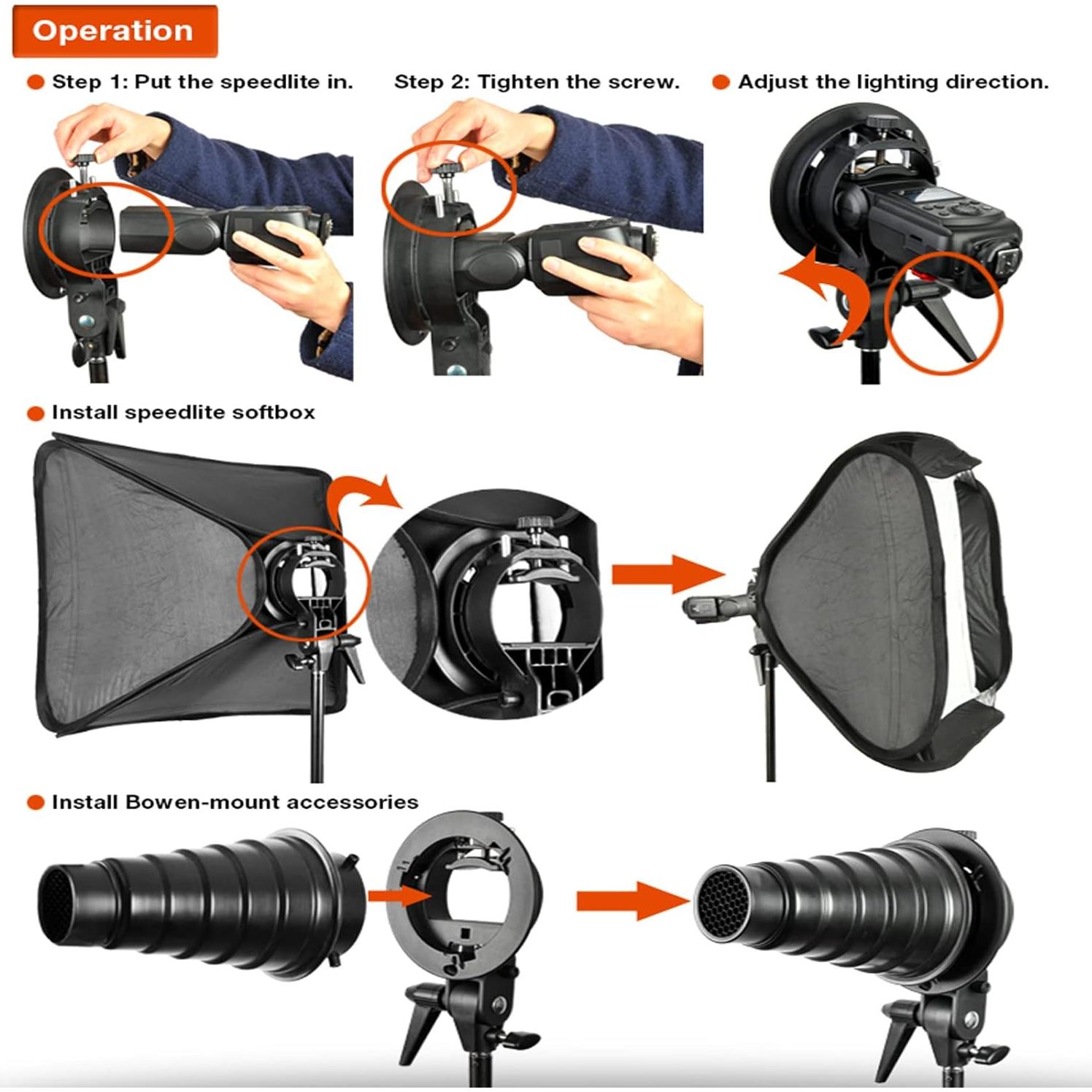 Operation

Step 1: Put the speedlite in.

Step 2: Tighten the screw.

Adjust the lighting direction.

Install speedlite softbox

Install Bowen-mount accessories