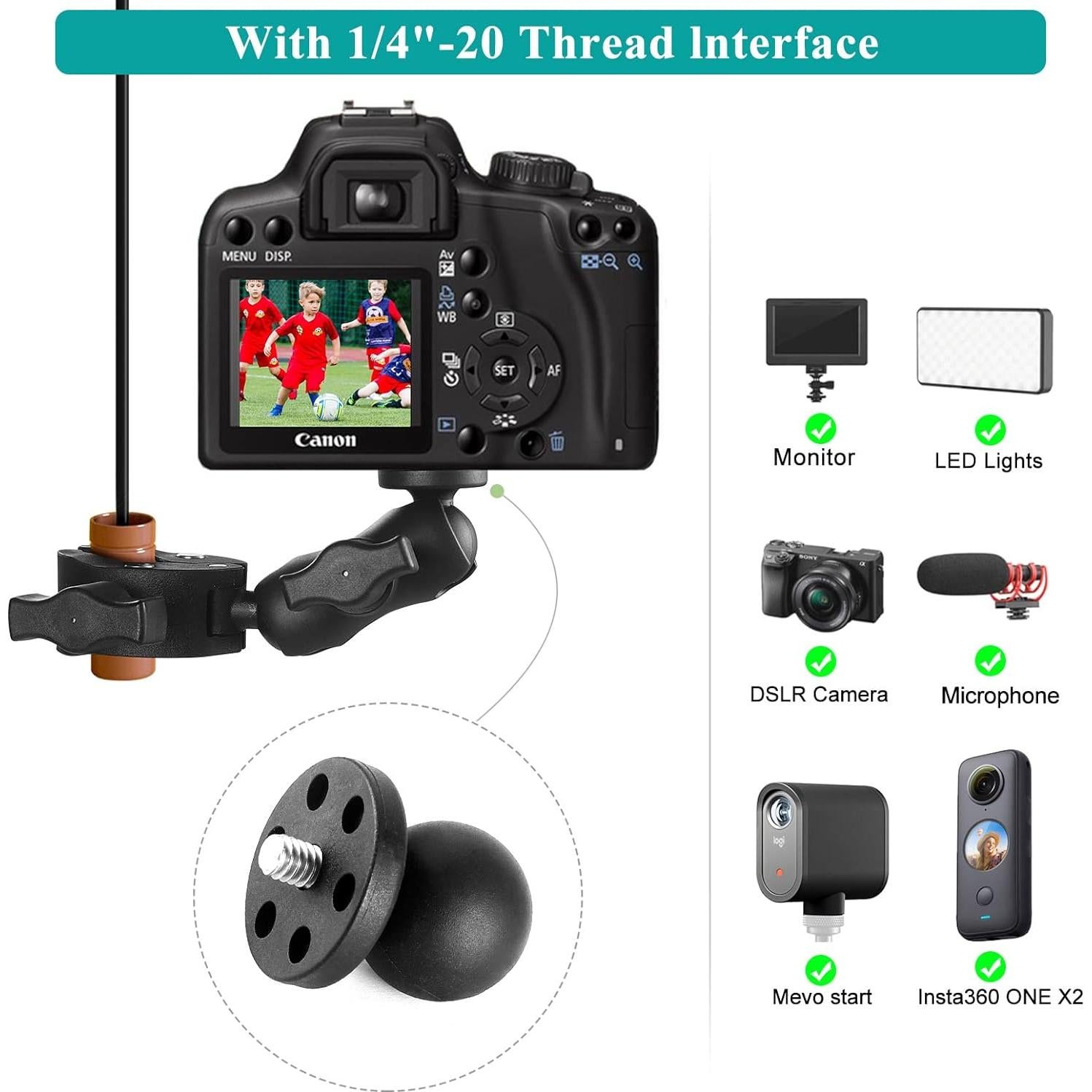 With 1/4"-20 Thread Interface

MENU DISP.

Av

WB

SET

AF

Canon

Monitor

LED Lights

SONY

DSLR Camera

Microphone

logi

Mevo start

Insta360 ONE X2