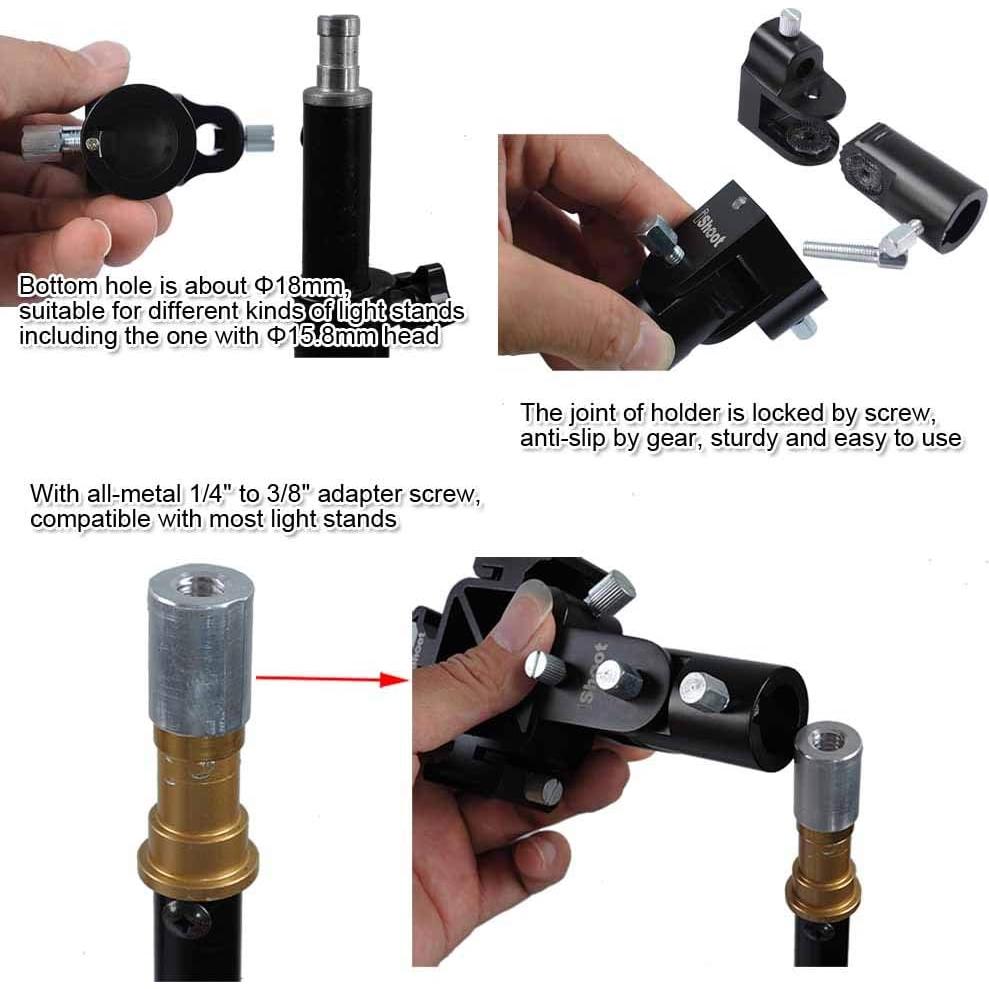 Bottom hole is about Φ18mm, suitable for different kinds of light stands including the one with Φ15.8mm head

iShoot

The joint of holder is locked by screw, anti-slip by gear, sturdy and easy to use

With all-metal 1/4" to 3/8" adapter screw, compatible with most light stands

iShoot

iShoot