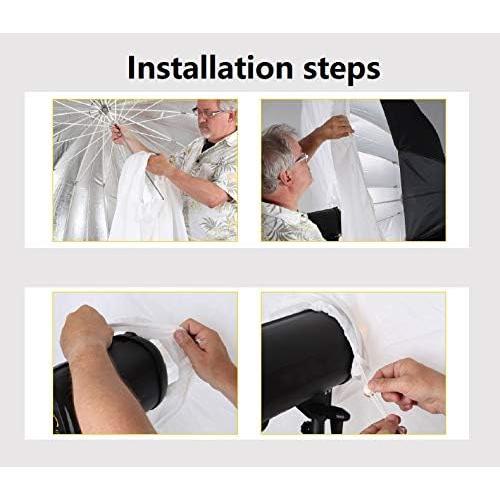 Installation steps