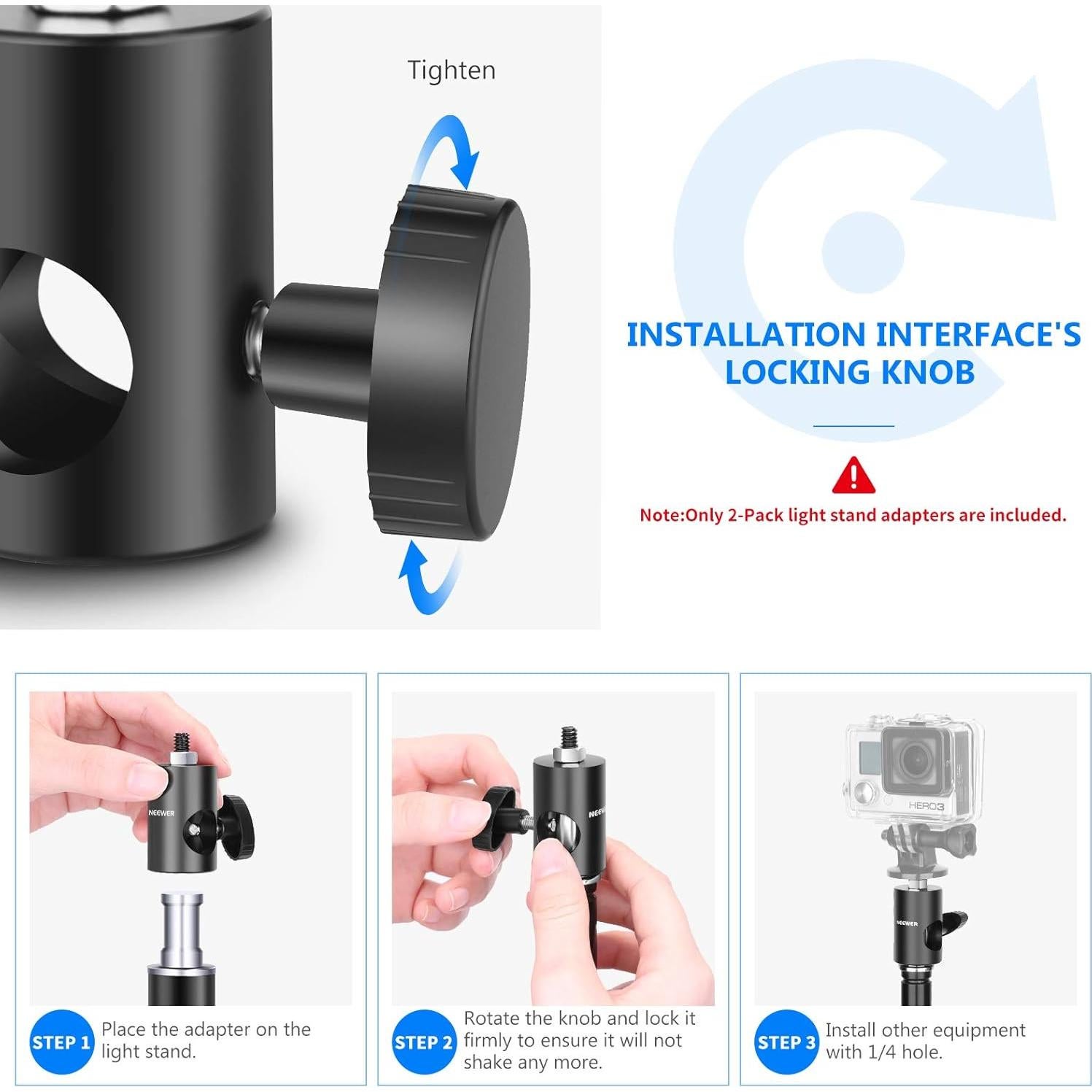 Tighten

INSTALLATION INTERFACE'S LOCKING KNOB

Note:Only 2-Pack light stand adapters are included.

NEEWER

STEP 1 Place the adapter on the light stand.

NEEWER

STEP 2 Rotate the knob and lock it firmly to ensure it will not shake any more.

HERO3

NEEWER

STEP 3 Install other equipment with 1/4 hole.