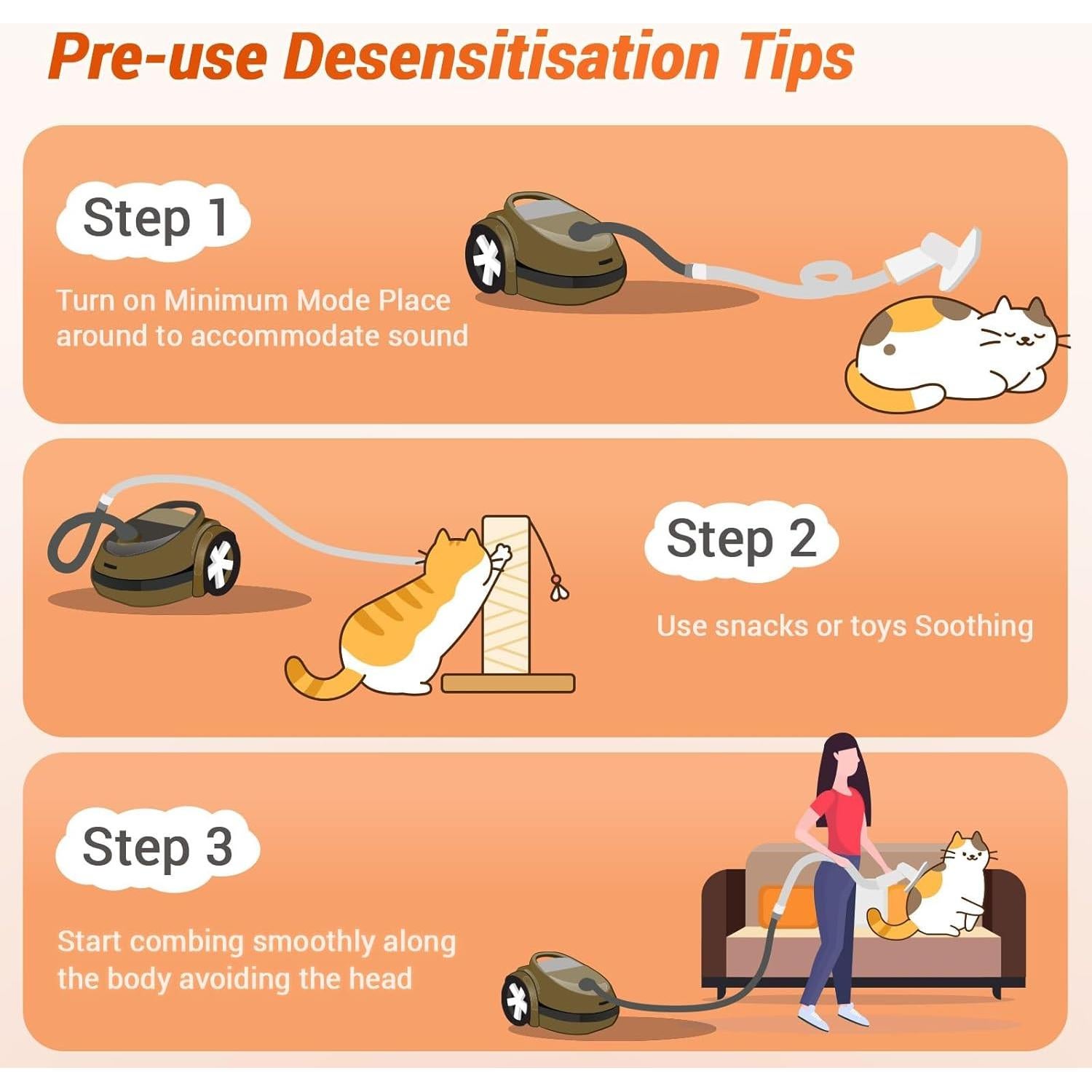 Pre-use Desensitisation Tips

Step 1

Turn on Minimum Mode Place around to accommodate sound

Step 2

Use snacks or toys Soothing

Step 3

Start combing smoothly along the body avoiding the head