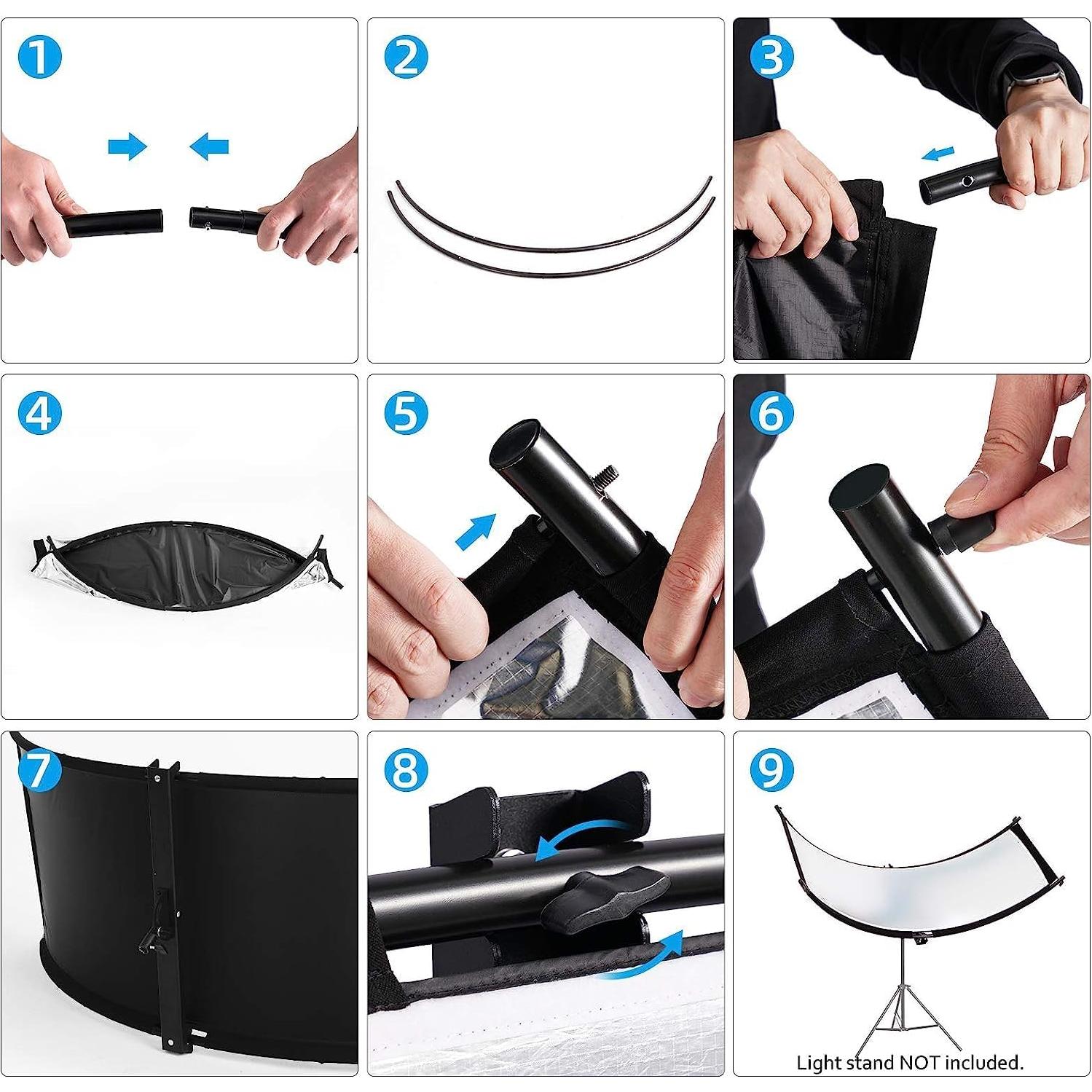 1

2

3

4

5

6

7

8

9

Light stand NOT included.