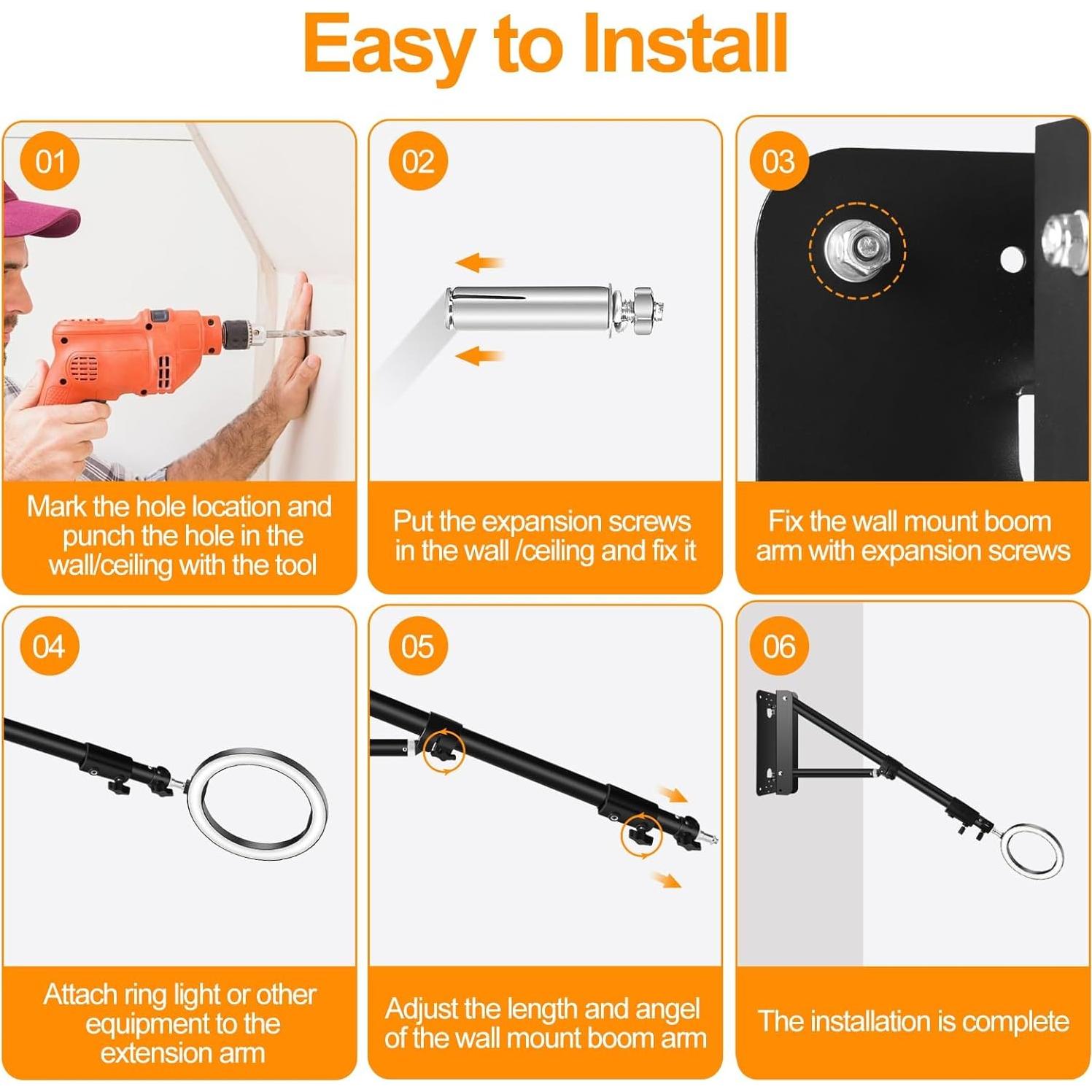 Easy to Install

01

Mark the hole location and punch the hole in the wall/ceiling with the tool

02

Put the expansion screws in the wall /ceiling and fix it

03

Fix the wall mount boom arm with expansion screws

04

Attach ring light or other equipment to the extension arm

05

Adjust the length and angel of the wall mount boom arm

06

The installation is complete