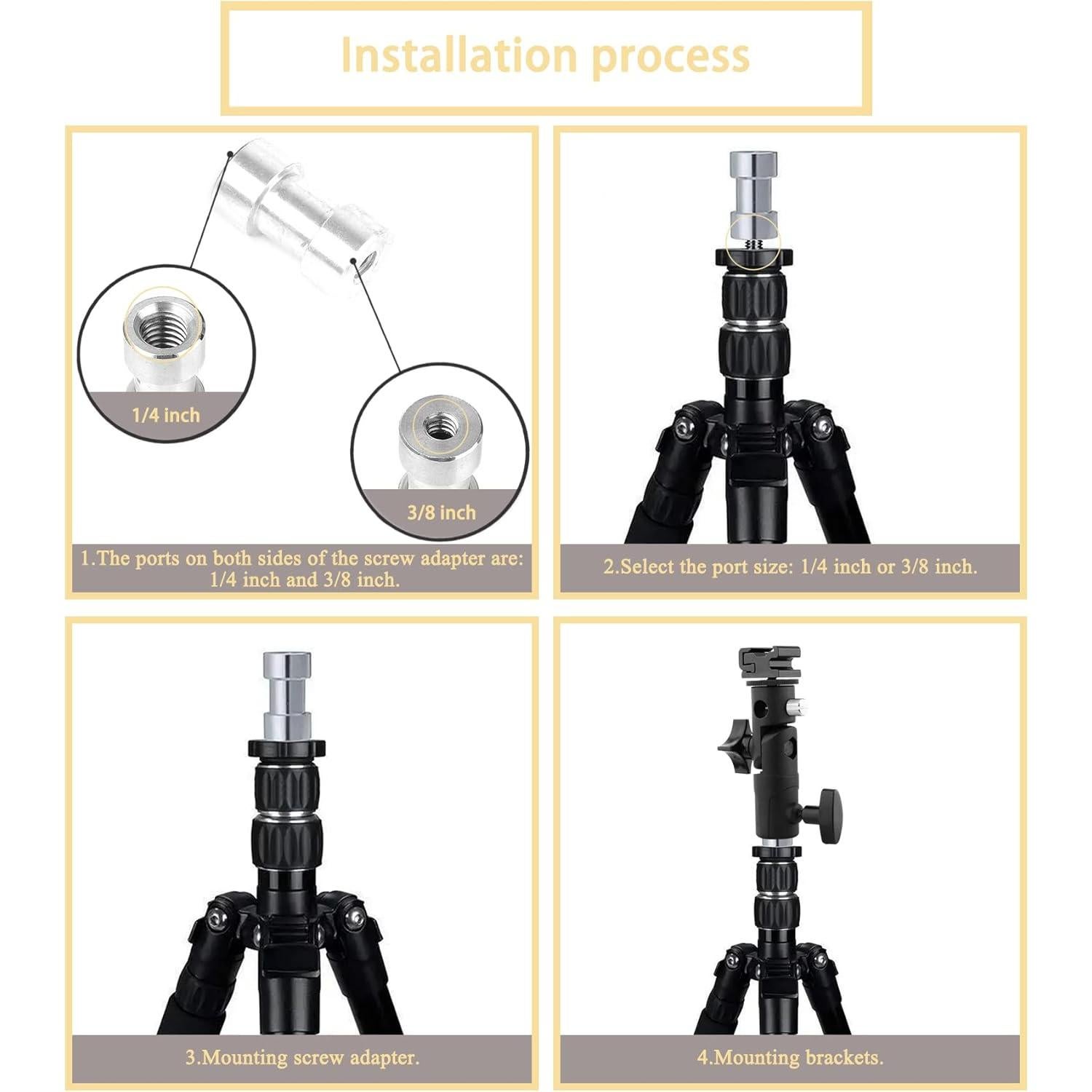 Installation process

1/4 inch

3/8 inch

1.The ports on both sides of the screw adapter are: 1/4 inch and 3/8 inch.

2.Select the port size: 1/4 inch or 3/8 inch.

3.Mounting screw adapter.

4.Mounting brackets.