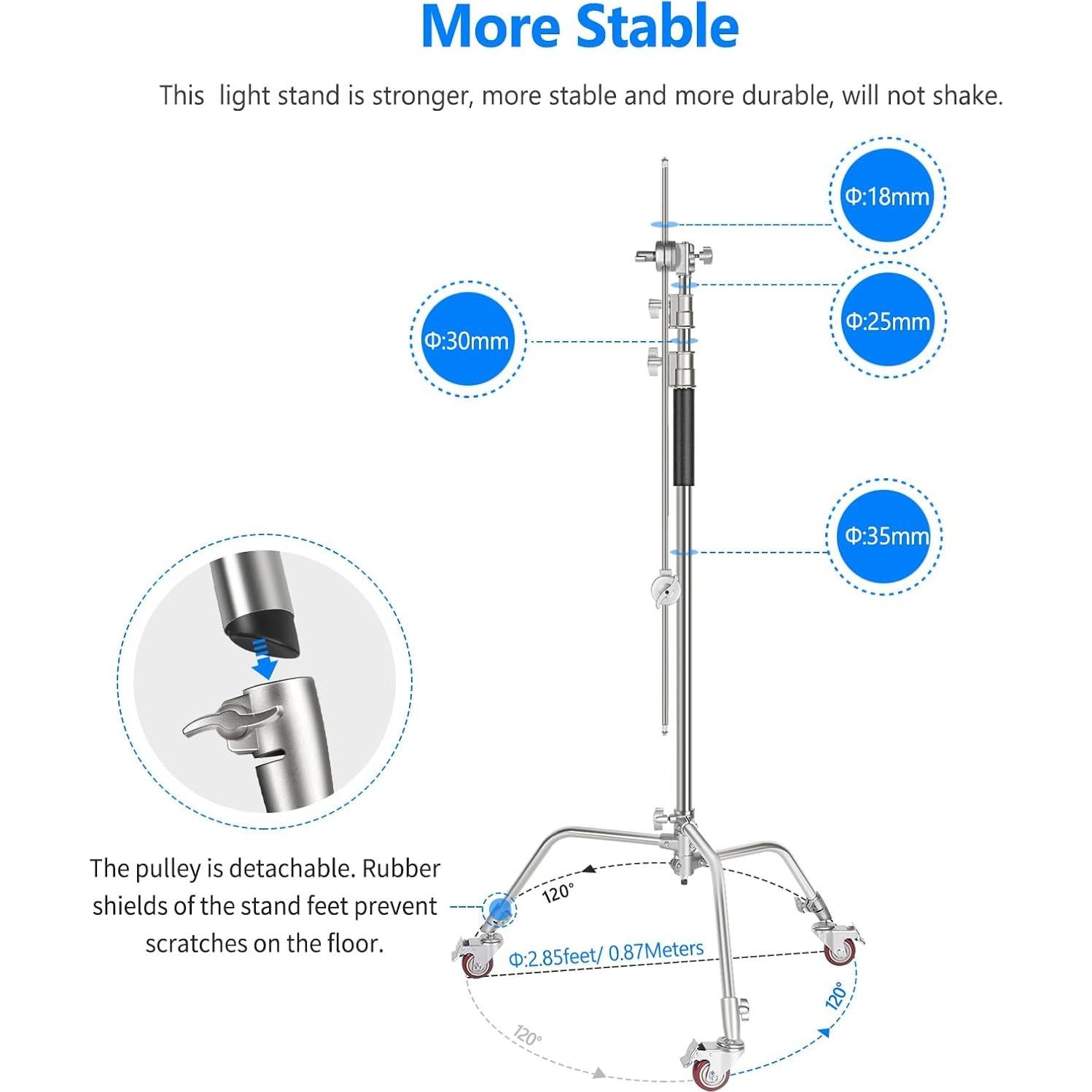 More Stable

This light stand is stronger, more stable and more durable, will not shake.

Φ:18mm

Φ:25mm

Φ:30mm

Φ:35mm

The pulley is detachable. Rubber shields of the stand feet prevent scratches on the floor.

120°

Φ:2.85feet/ 0.87Meters

120°

120°