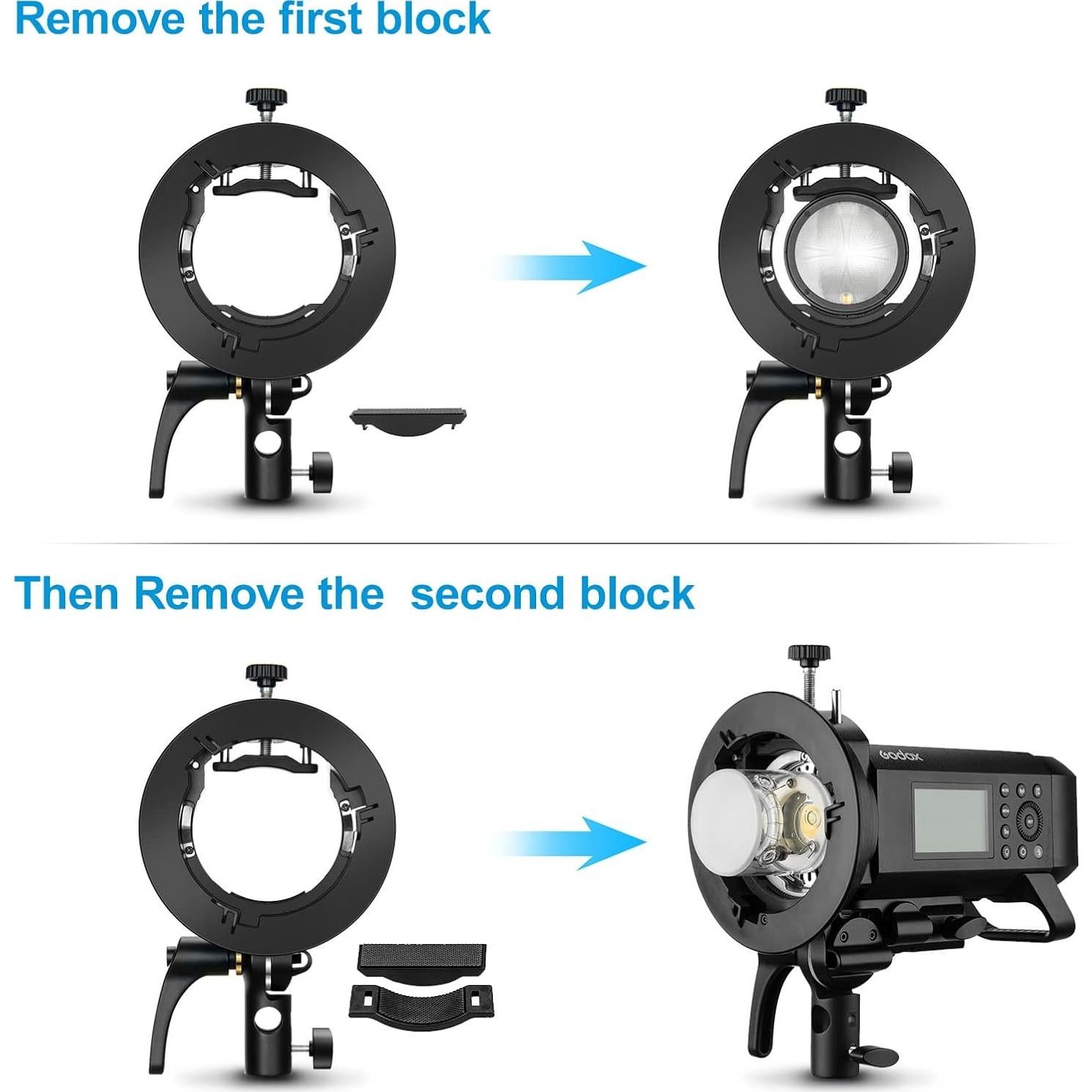 Remove the first block

Then Remove the  second block

Godox