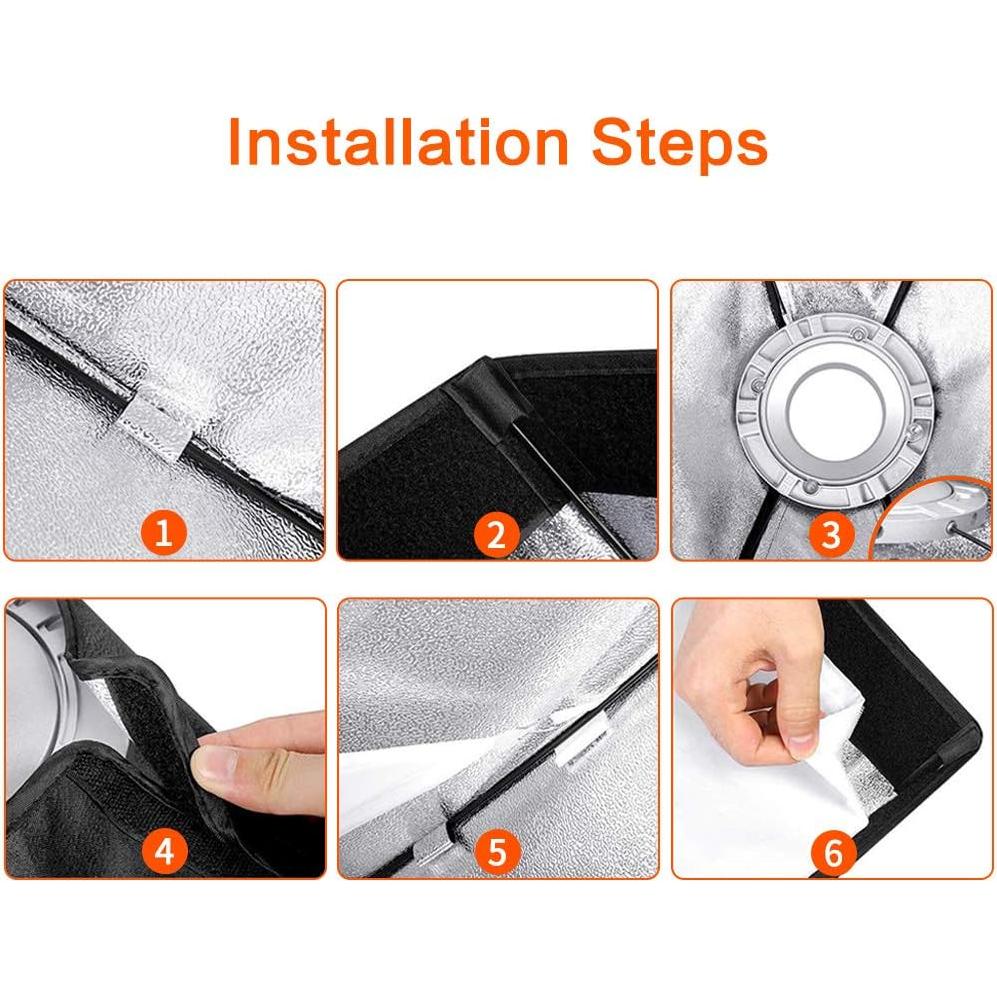 Installation Steps

1

2

3

4

5

6