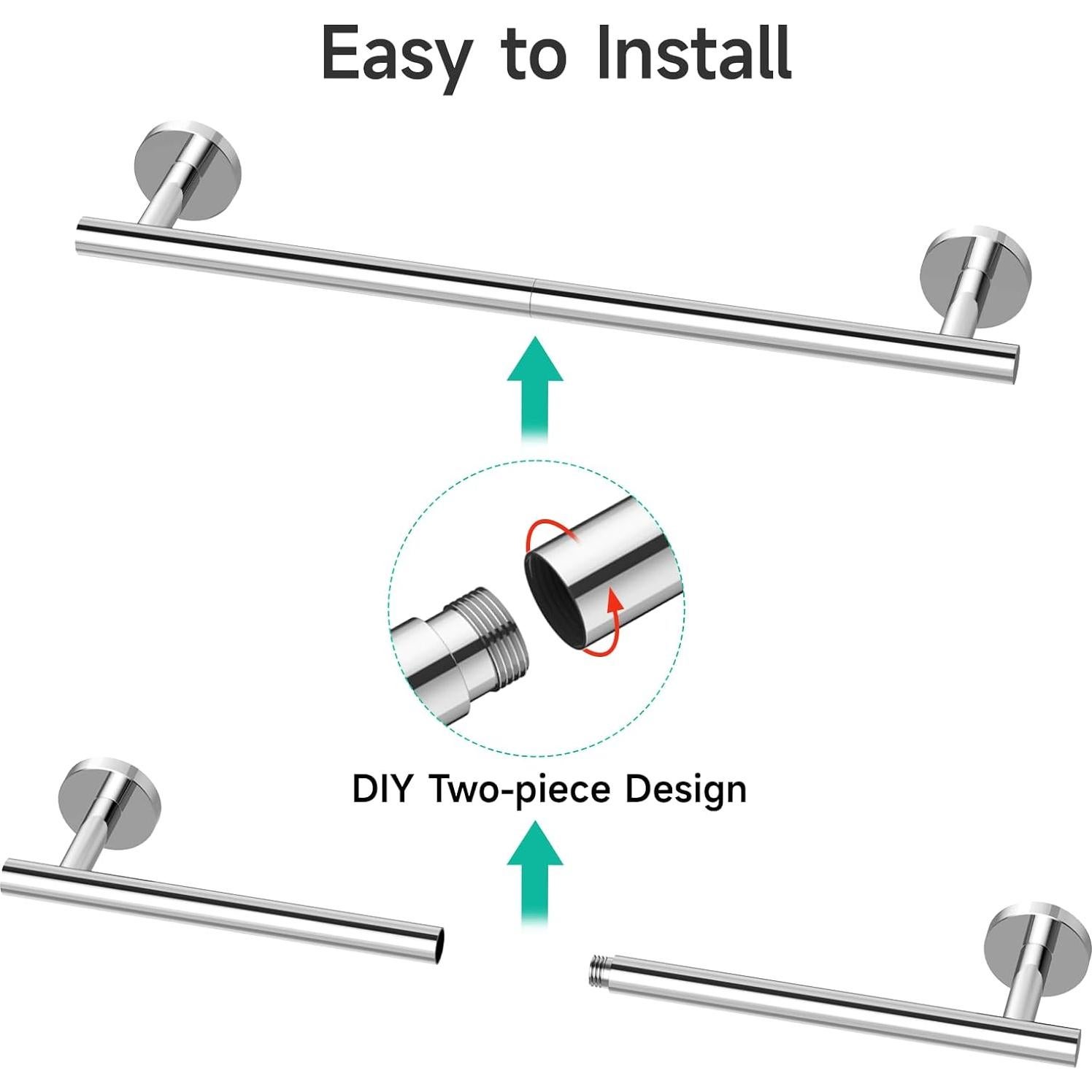 Easy to Install

DIY Two-piece Design