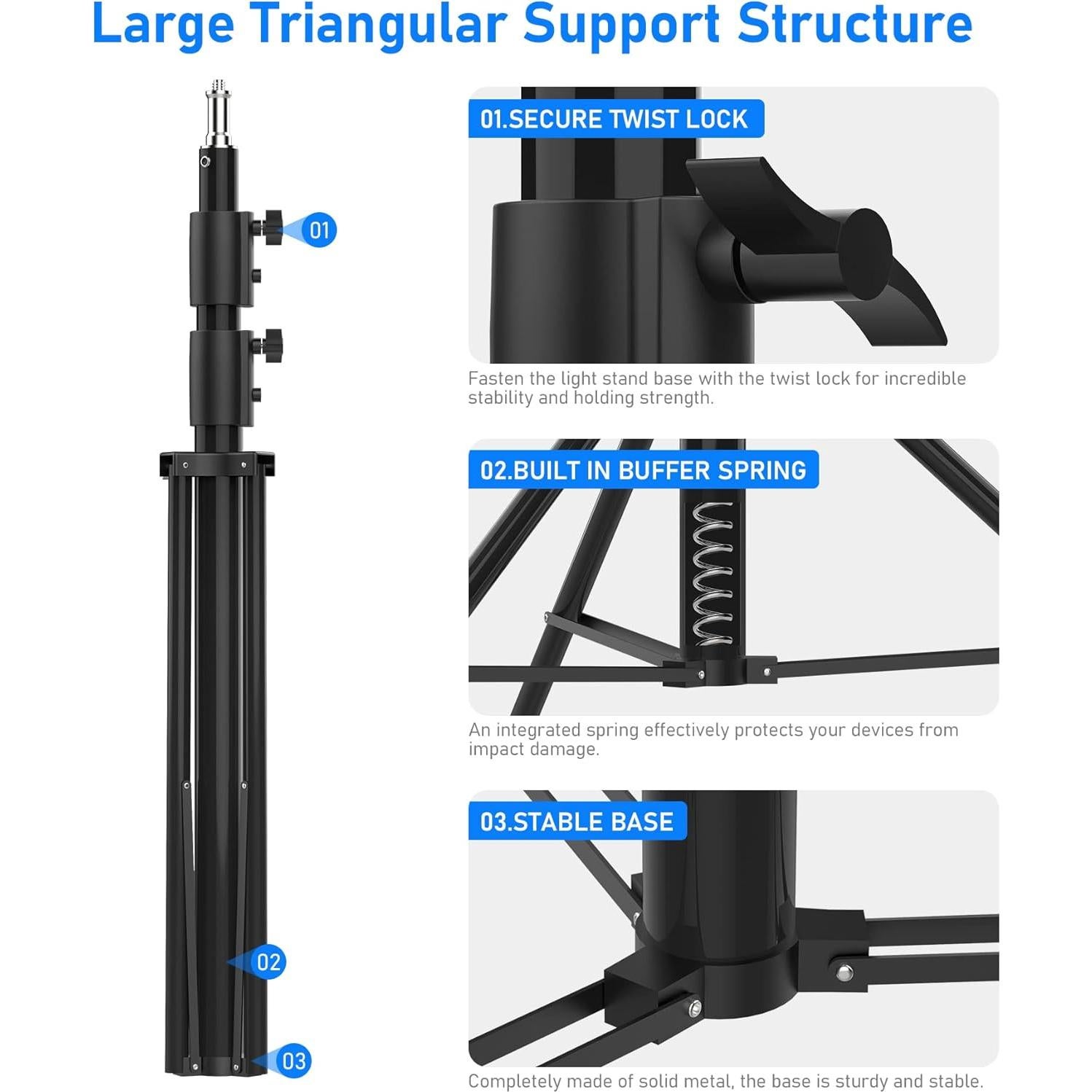 Large Triangular Support Structure

01

02

03

01.SECURE TWIST LOCK

Fasten the light stand base with the twist lock for incredible stability and holding strength.

02.BUILT IN BUFFER SPRING

An integrated spring effectively protects your devices from impact damage.

03.STABLE BASE

Completely made of solid metal, the base is sturdy and stable.