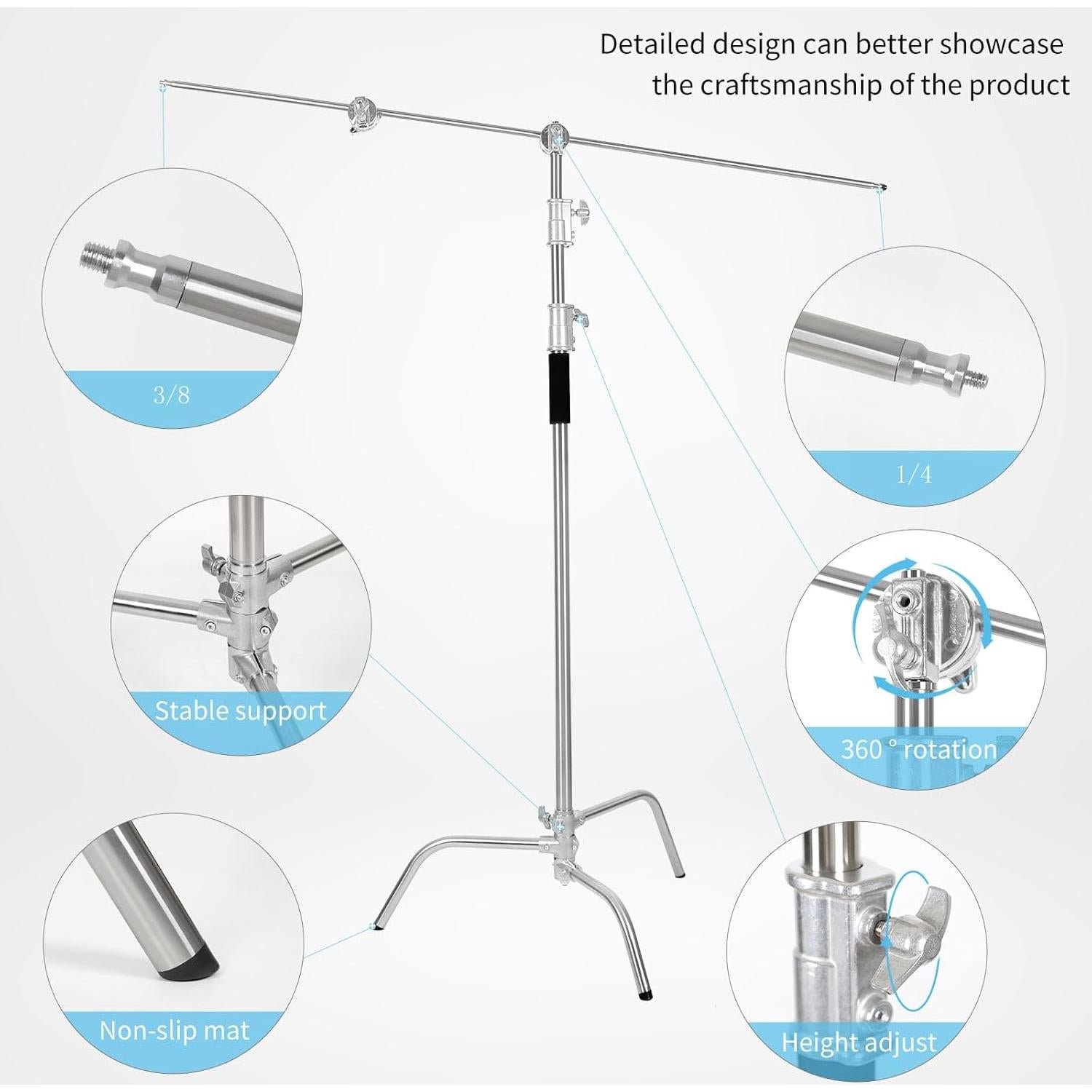 Detailed design can better showcase the craftsmanship of the product

3/8

1/4

Stable support

360 ° rotation

Non-slip mat

Height adjust