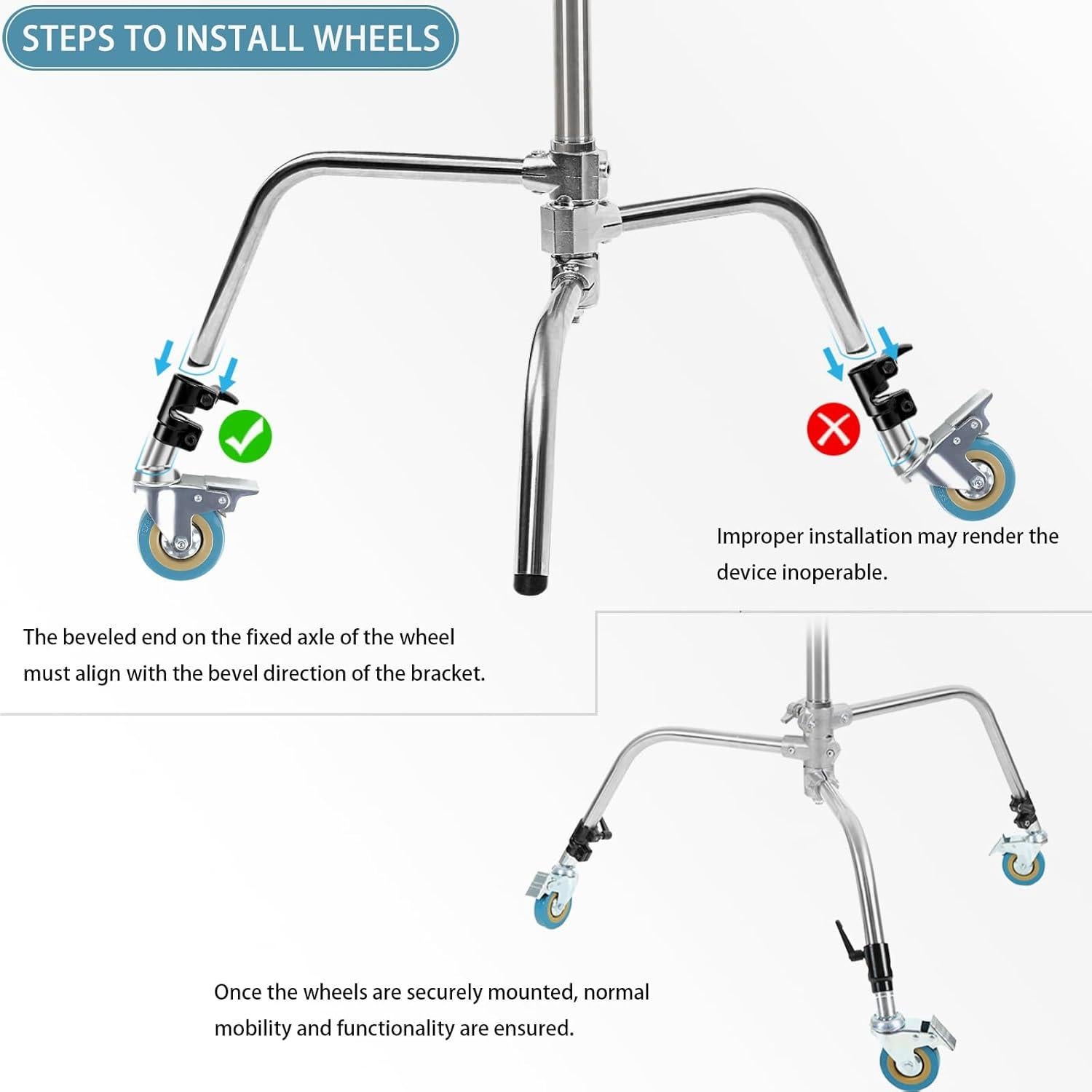 STEPS TO INSTALL WHEELS

Improper installation may render the device inoperable.

The beveled end on the fixed axle of the wheel must align with the bevel direction of the bracket.

Once the wheels are securely mounted, normal mobility and functionality are ensured.