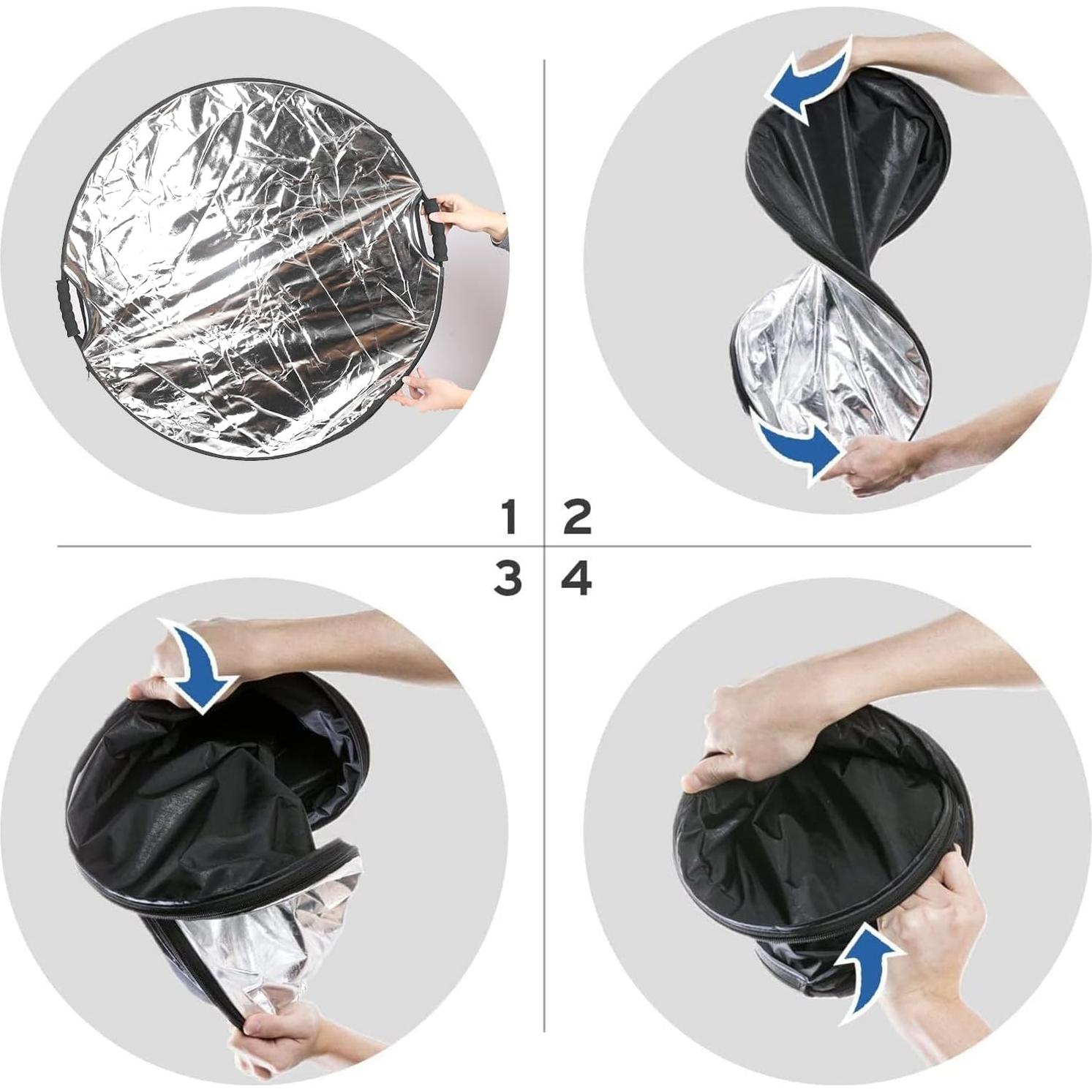 1 2

3 4