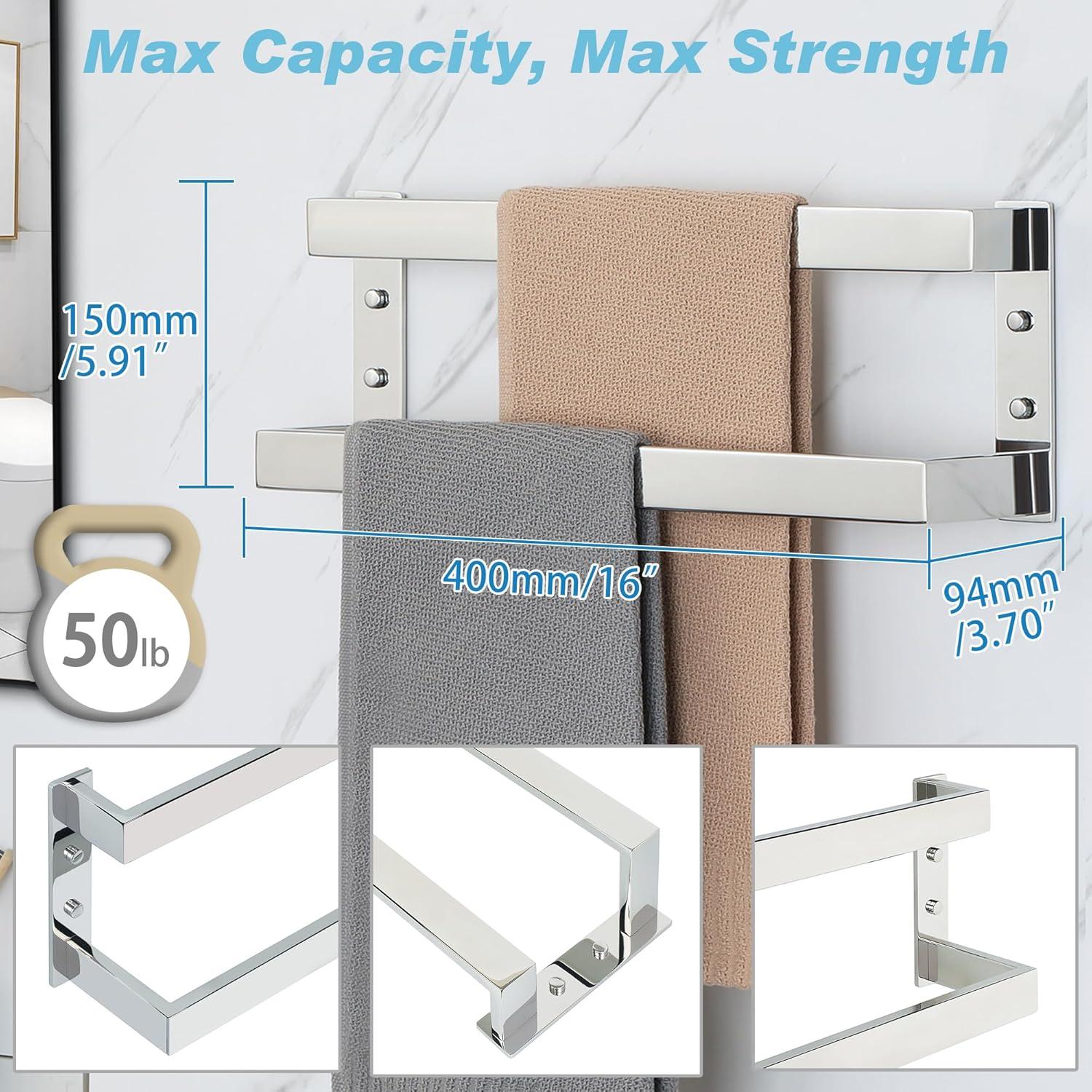 Max Capacity, Max Strength

150mm /5.91″

400mm/16″

94mm /3.70″

50lb