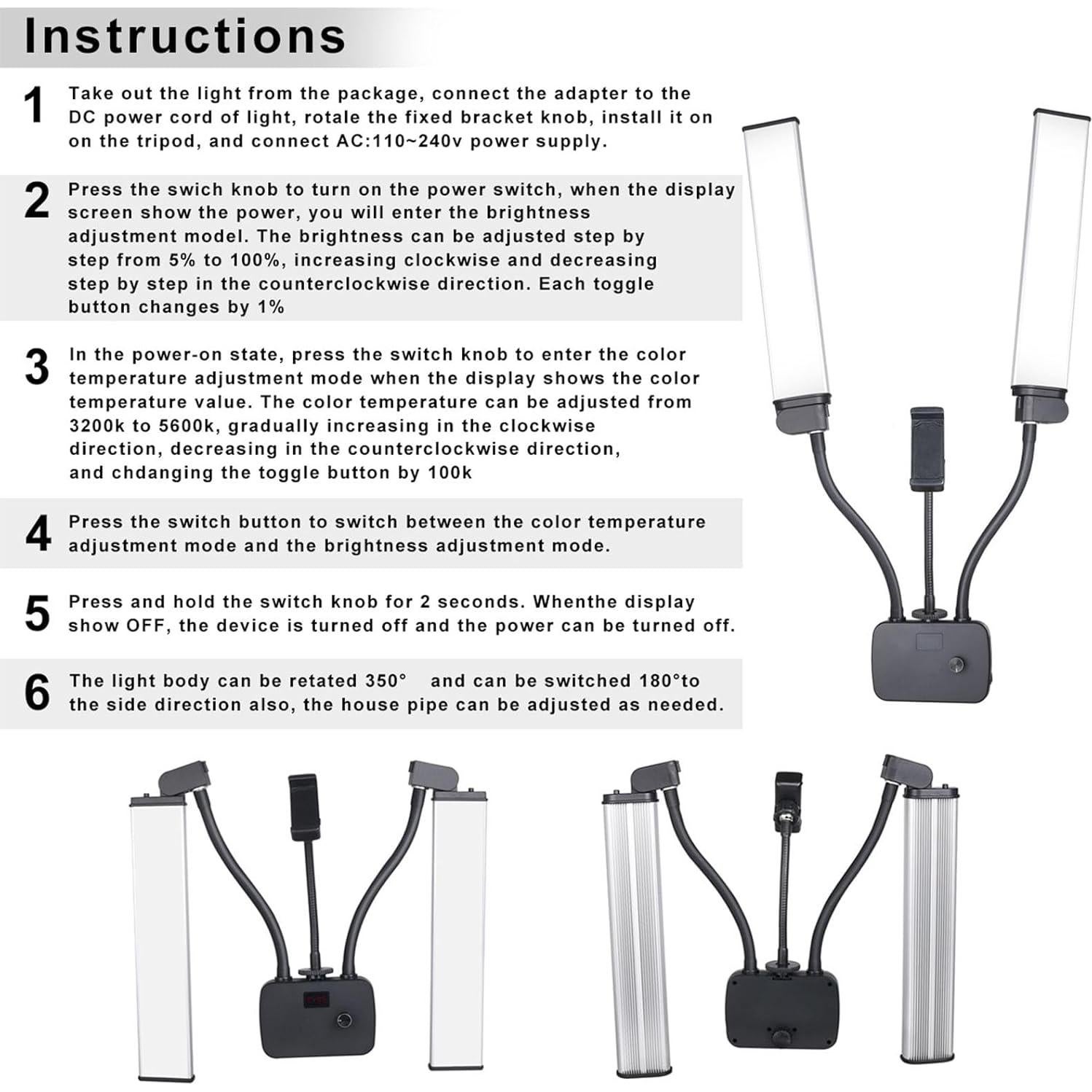 Instructions

1 Take out the light from the package, connect the adapter to the DC power cord of light, rotale the fixed bracket knob, install it on on the tripod, and connect AC:110~240v power supply.

2 Press the swich knob to turn on the power switch, when the display screen show the power, you will enter the brightness adjustment model. The brightness can be adjusted step by step from 5% to 100%, increasing clockwise and decreasing step by step in the counterclockwise direction. Each toggle button changes by 1%

3 In the power-on state, press the switch knob to enter the color temperature adjustment mode when the display shows the color temperature value. The color temperature can be adjusted from 3200k to 5600k, gradually increasing in the clockwise direction, decreasing in the counterclockwise direction, and chdanging the toggle button by 100k

4 Press the switch button to switch between the color temperature adjustment mode and the brightness adjustment mode.

5 Press and hold the switch knob for 2 seconds. Whenthe display show OFF, the device is turned off and the power can be turned off.

6 The light body can be retated 350° and can be switched 180°to the side direction also, the house pipe can be adjusted as needed.