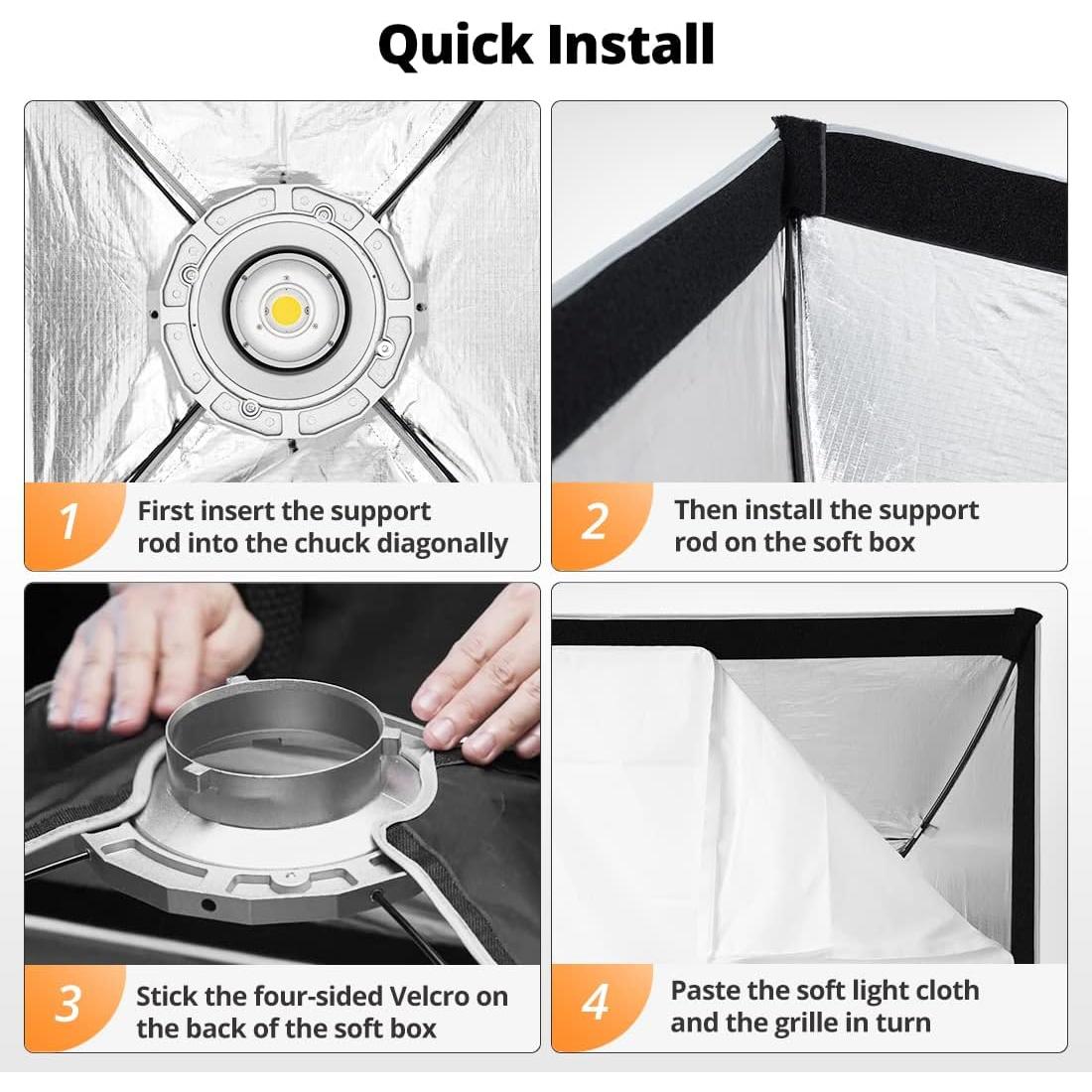 Quick Install

1
First insert the support rod into the chuck diagonally

2
Then install the support rod on the soft box

3
Stick the four-sided Velcro on the back of the soft box

4
Paste the soft light cloth and the grille in turn