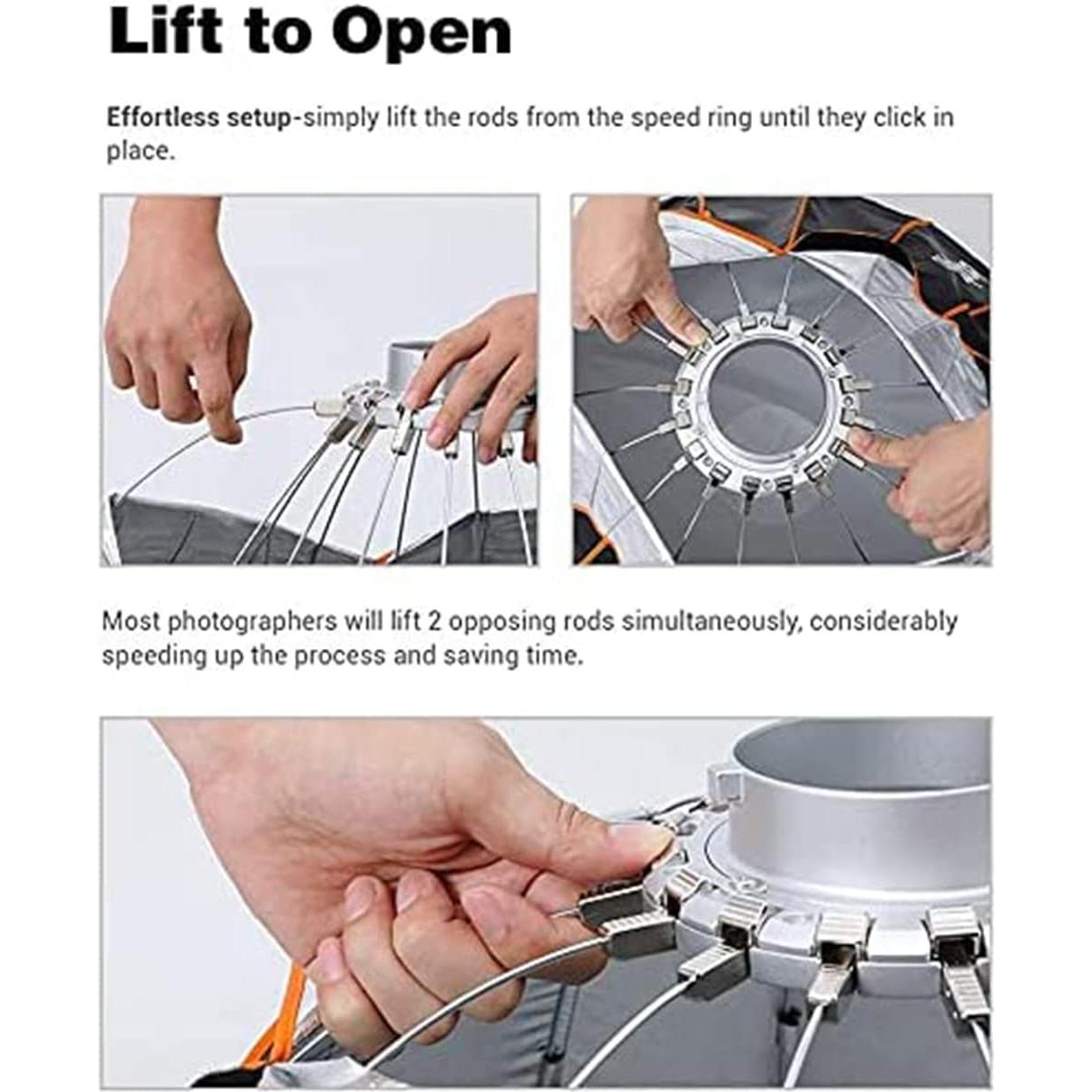 Lift to Open

Effortless setup-simply lift the rods from the speed ring until they click in place.

Most photographers will lift 2 opposing rods simultaneously, considerably speeding up the process and saving time.