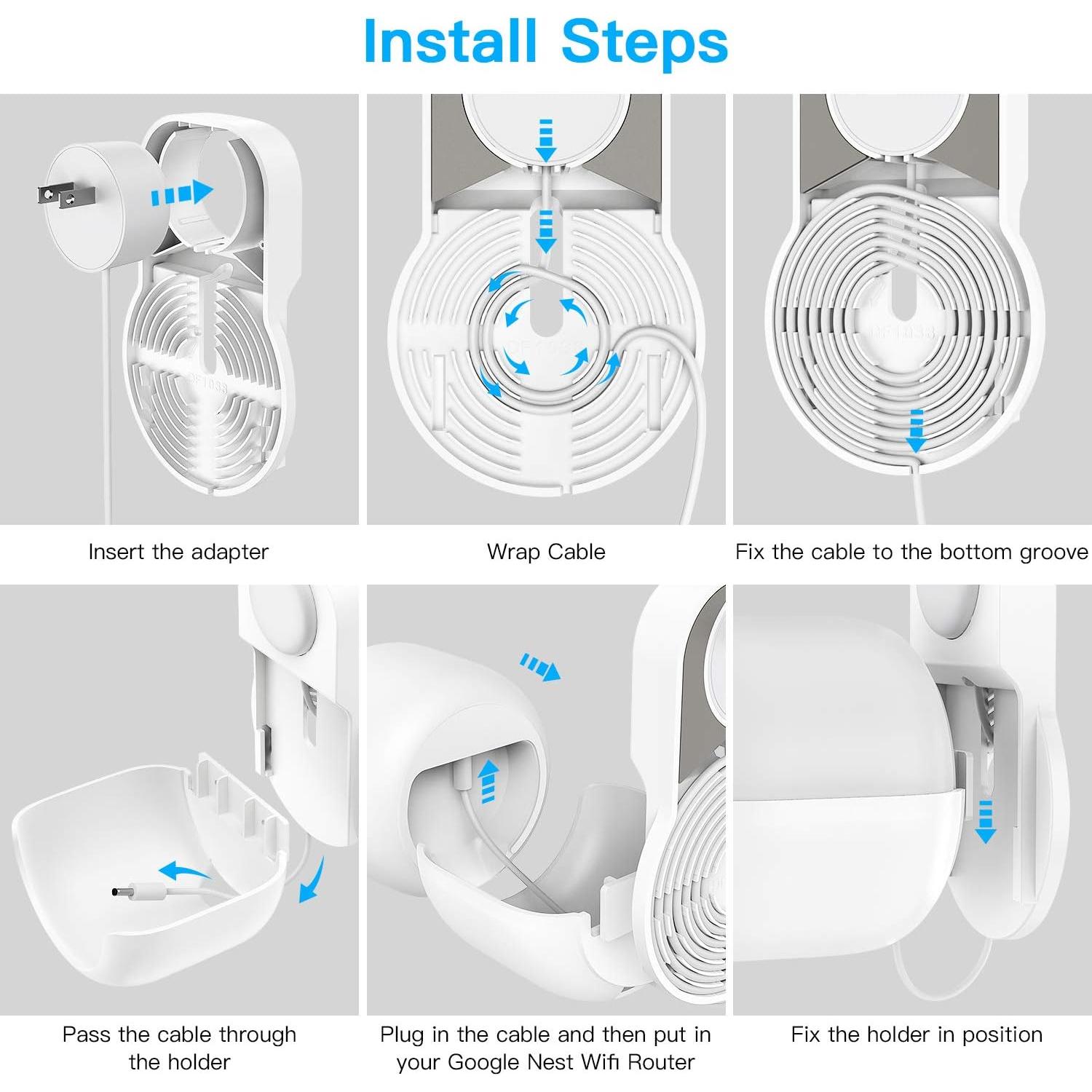 Install Steps

DF1033

Insert the adapter

DF1033

Wrap Cable

DF1033

Fix the cable to the bottom groove

Pass the cable through the holder

Plug in the cable and then put in your Google Nest Wifi Router

Fix the holder in position