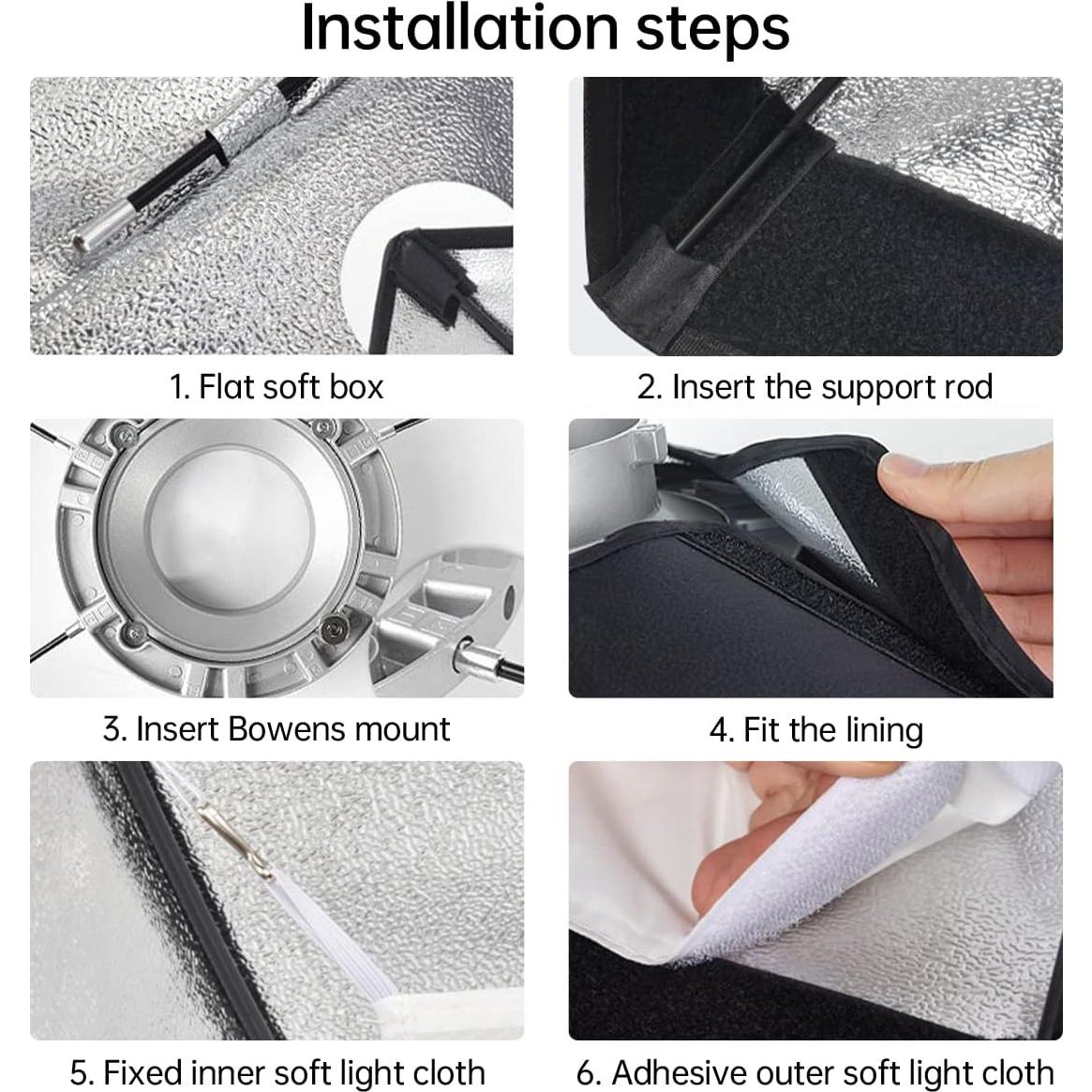 Installation steps

1. Flat soft box

2. Insert the support rod

3. Insert Bowens mount

4. Fit the lining

5. Fixed inner soft light cloth

6. Adhesive outer soft light cloth