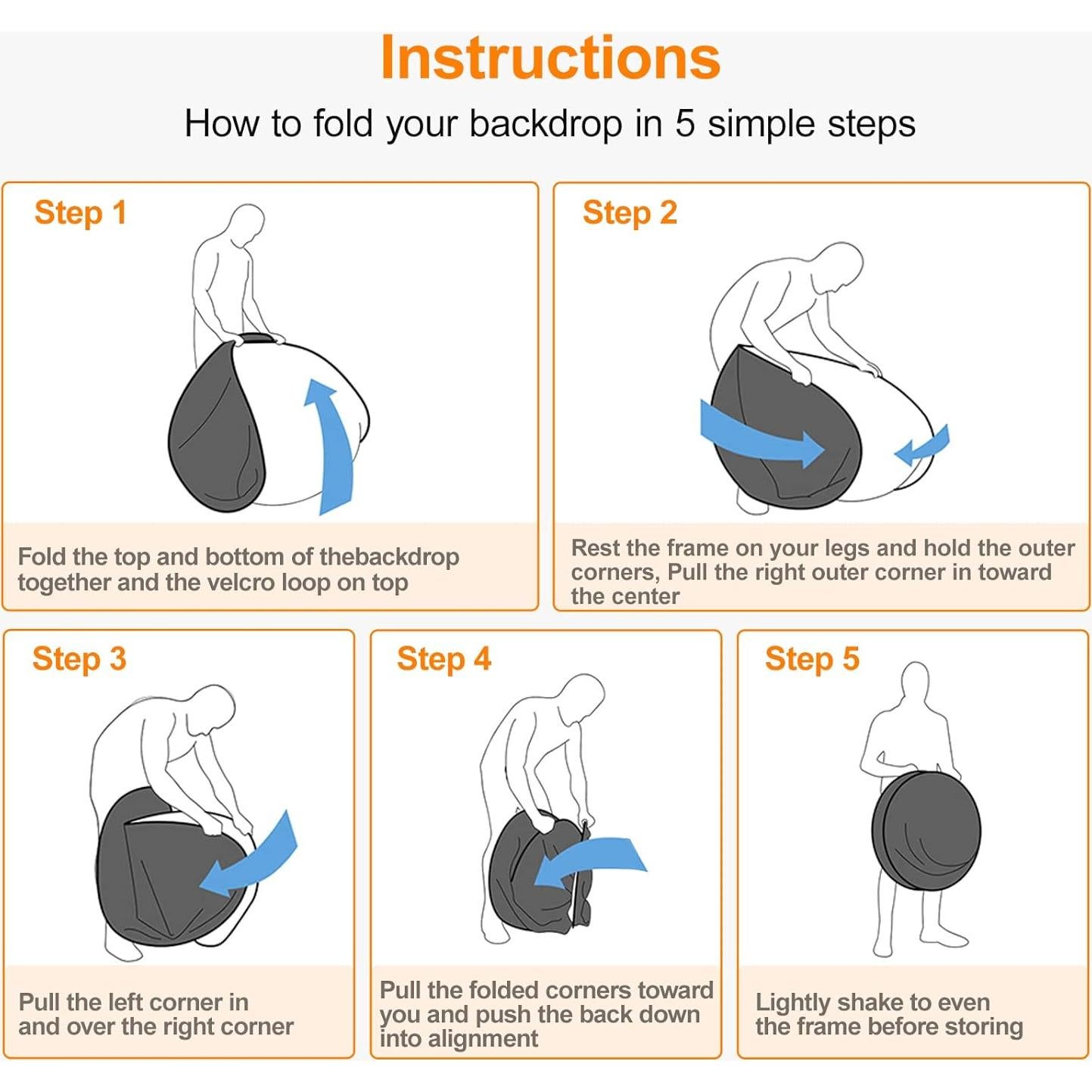 Instructions

How to fold your backdrop in 5 simple steps

Step 1

Fold the top and bottom of thebackdrop together and the velcro loop on top

Step 2

Rest the frame on your legs and hold the outer corners, Pull the right outer corner in toward the center

Step 3

Pull the left corner in and over the right corner

Step 4

Pull the folded corners toward you and push the back down into alignment

Step 5

Lightly shake to even the frame before storing