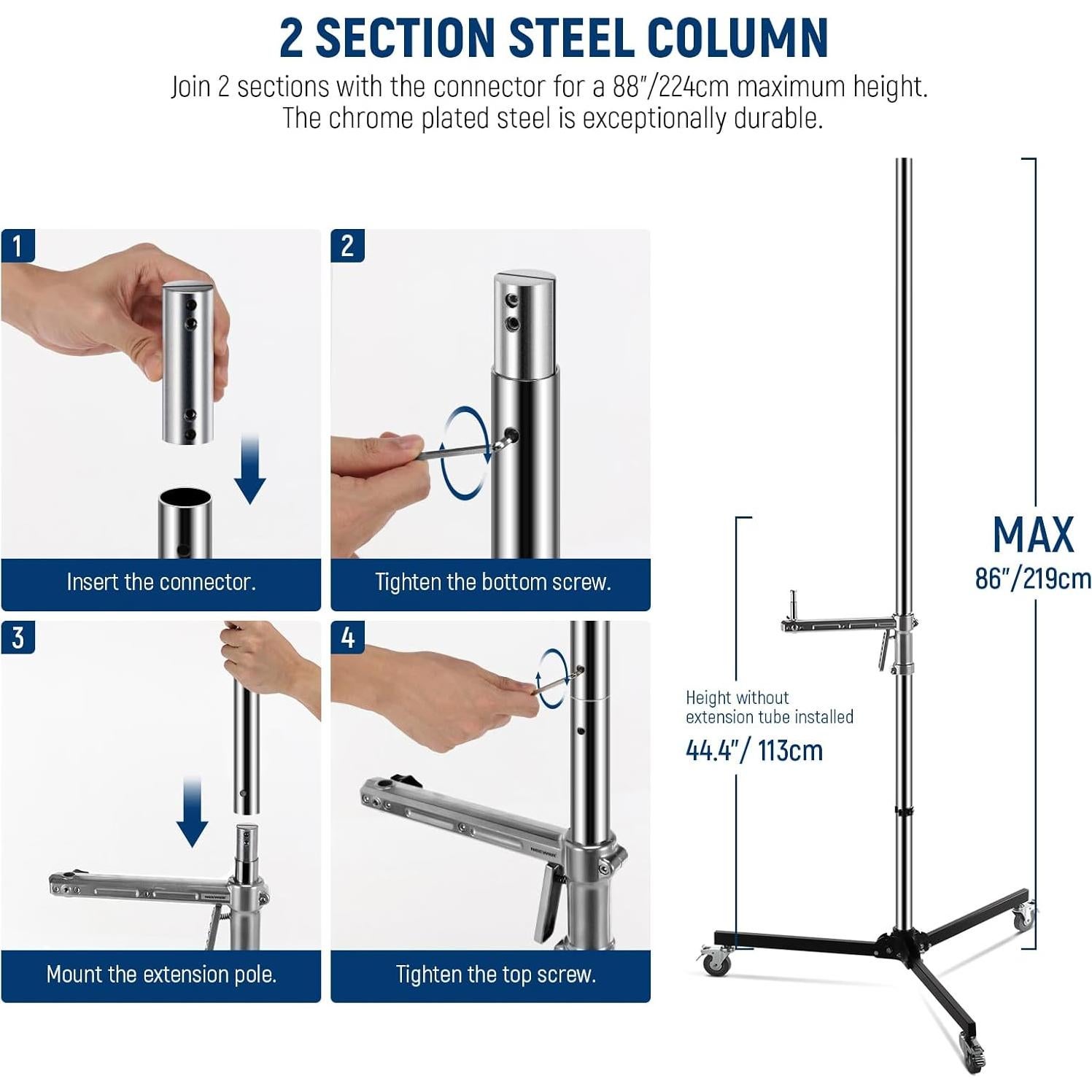 2 SECTION STEEL COLUMN

Join 2 sections with the connector for a 88"/224cm maximum height. The chrome plated steel is exceptionally durable.

1

Insert the connector.

2

Tighten the bottom screw.

3

Mount the extension pole.

4

Tighten the top screw.

Height without extension tube installed

44.4"/ 113cm

MAX

86"/219cm