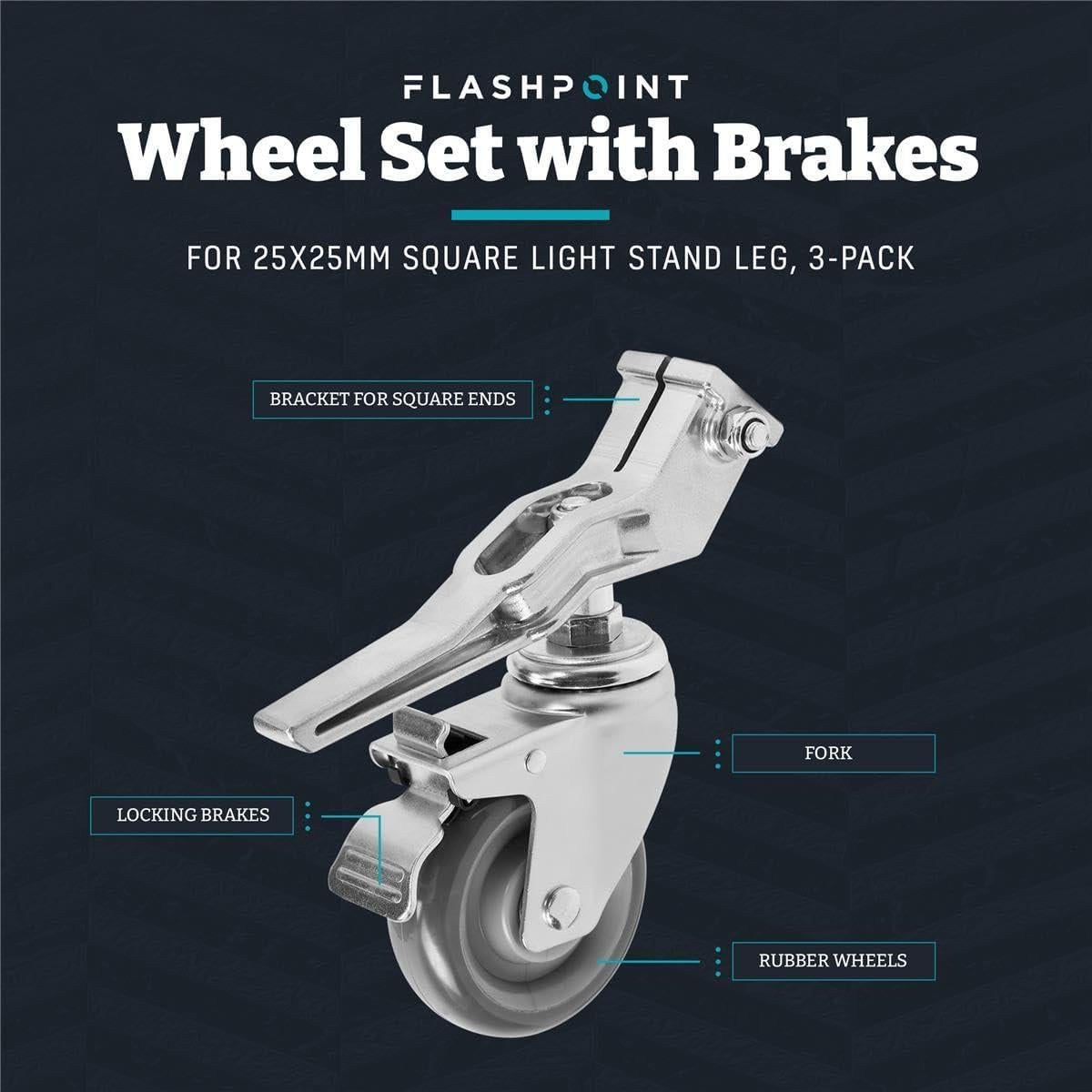 FLASHPOINT

Wheel Set with Brakes

FOR 25X25MM SQUARE LIGHT STAND LEG, 3-PACK

BRACKET FOR SQUARE ENDS

FORK

LOCKING BRAKES

RUBBER WHEELS