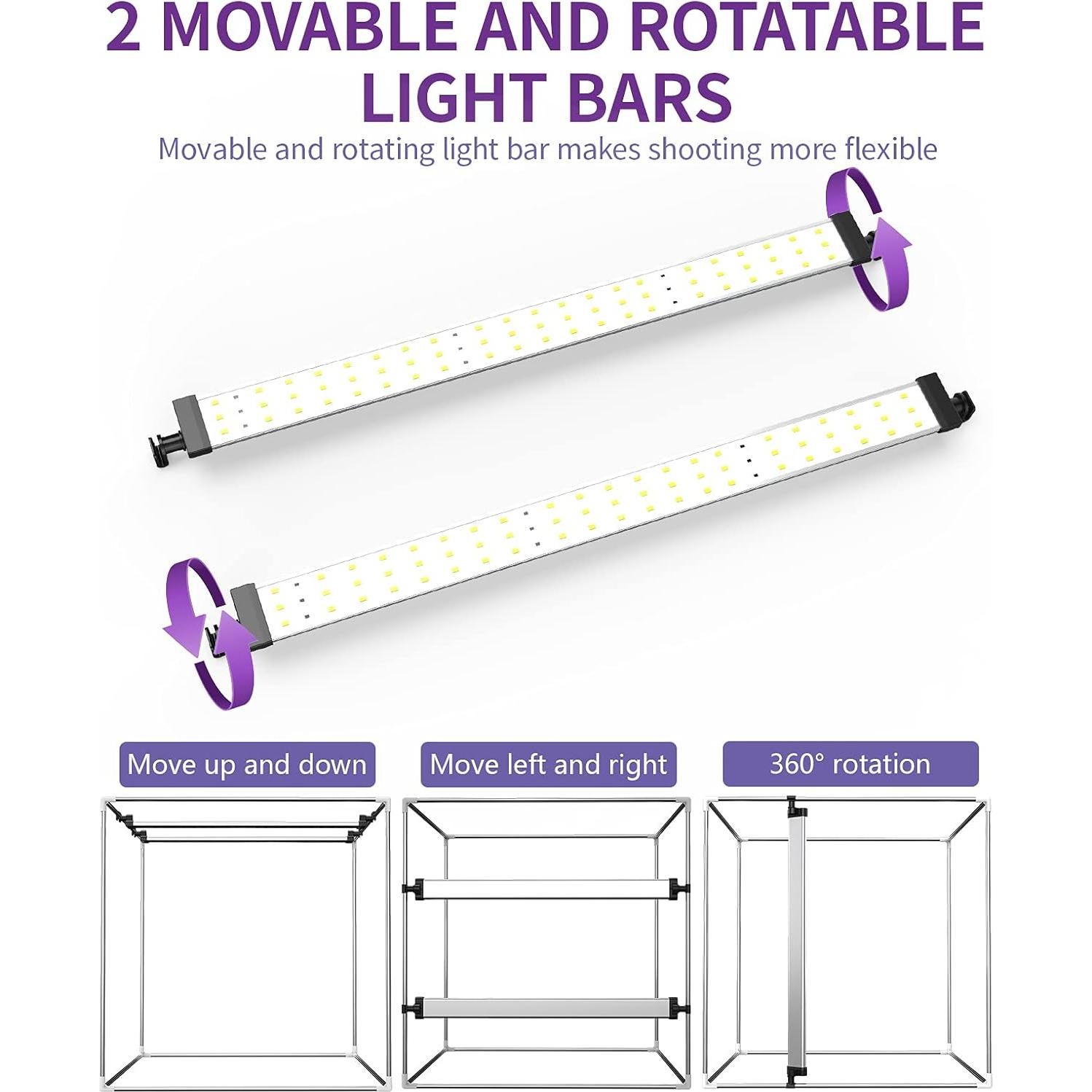 2 MOVABLE AND ROTATABLE LIGHT BARS

Movable and rotating light bar makes shooting more flexible

Move up and down

Move left and right

360° rotation