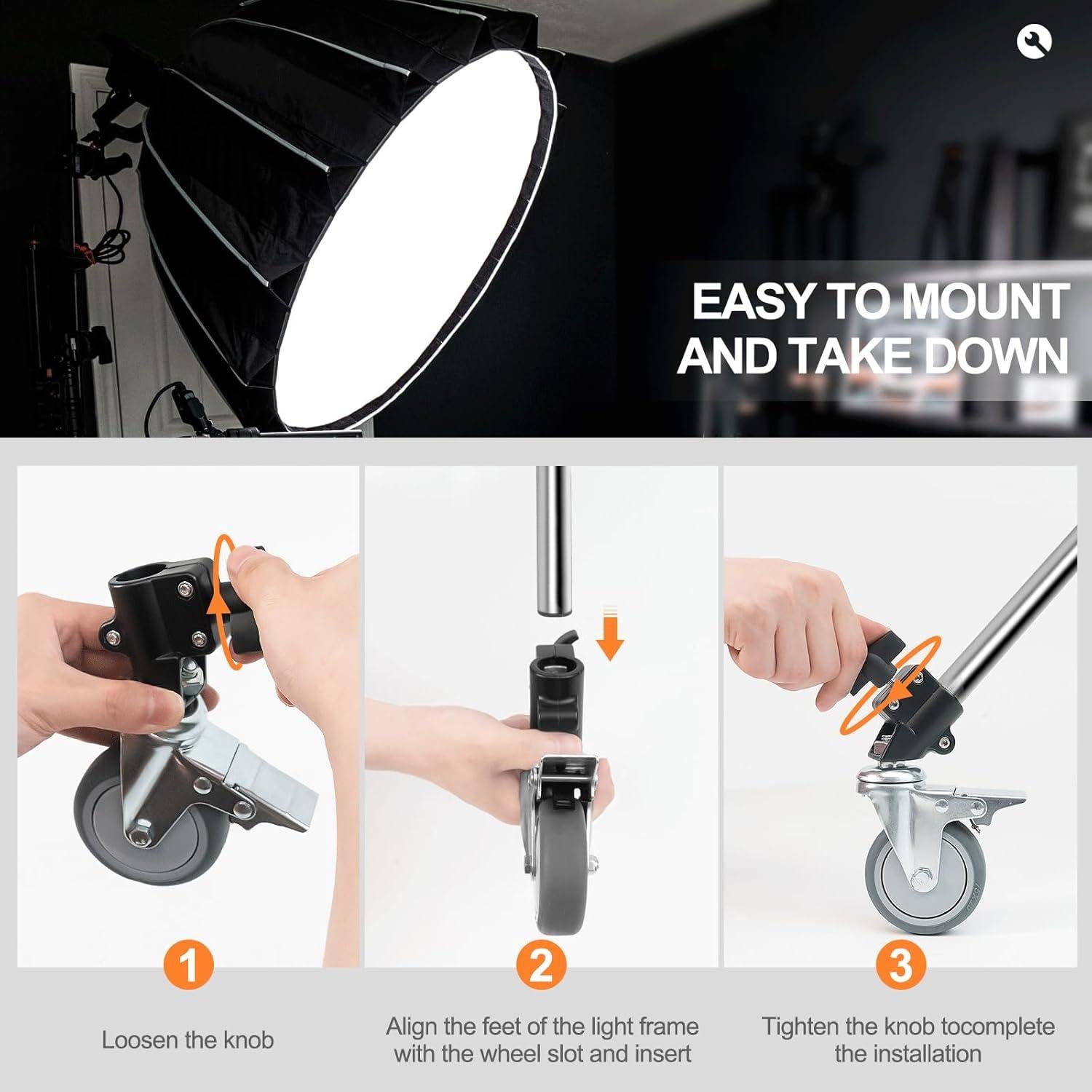 EASY TO MOUNT AND TAKE DOWN

1

Loosen the knob

2

Align the feet of the light frame with the wheel slot and insert

3

Tighten the knob tocomplete the installation