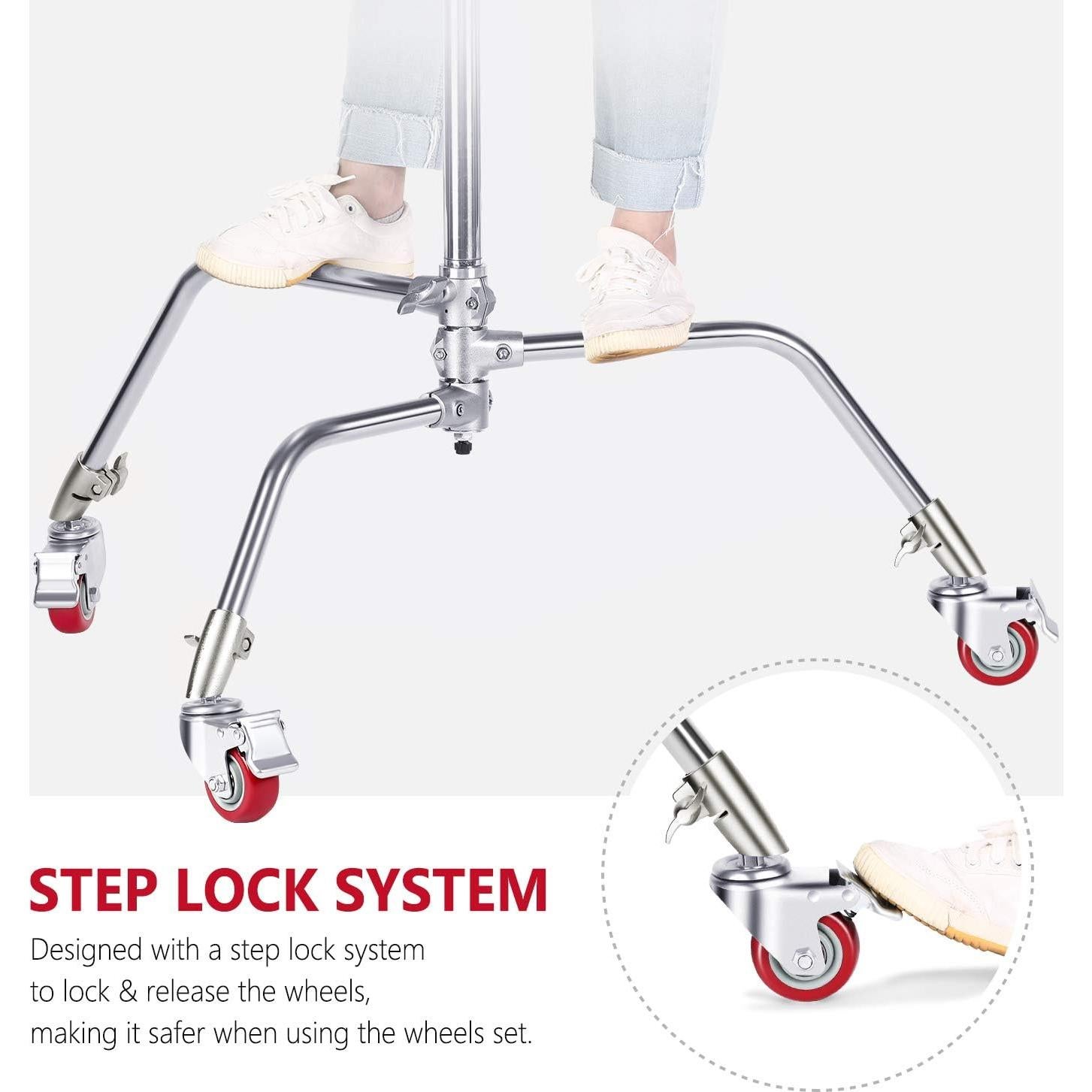 STEP LOCK SYSTEM

Designed with a step lock system to lock & release the wheels, making it safer when using the wheels set.