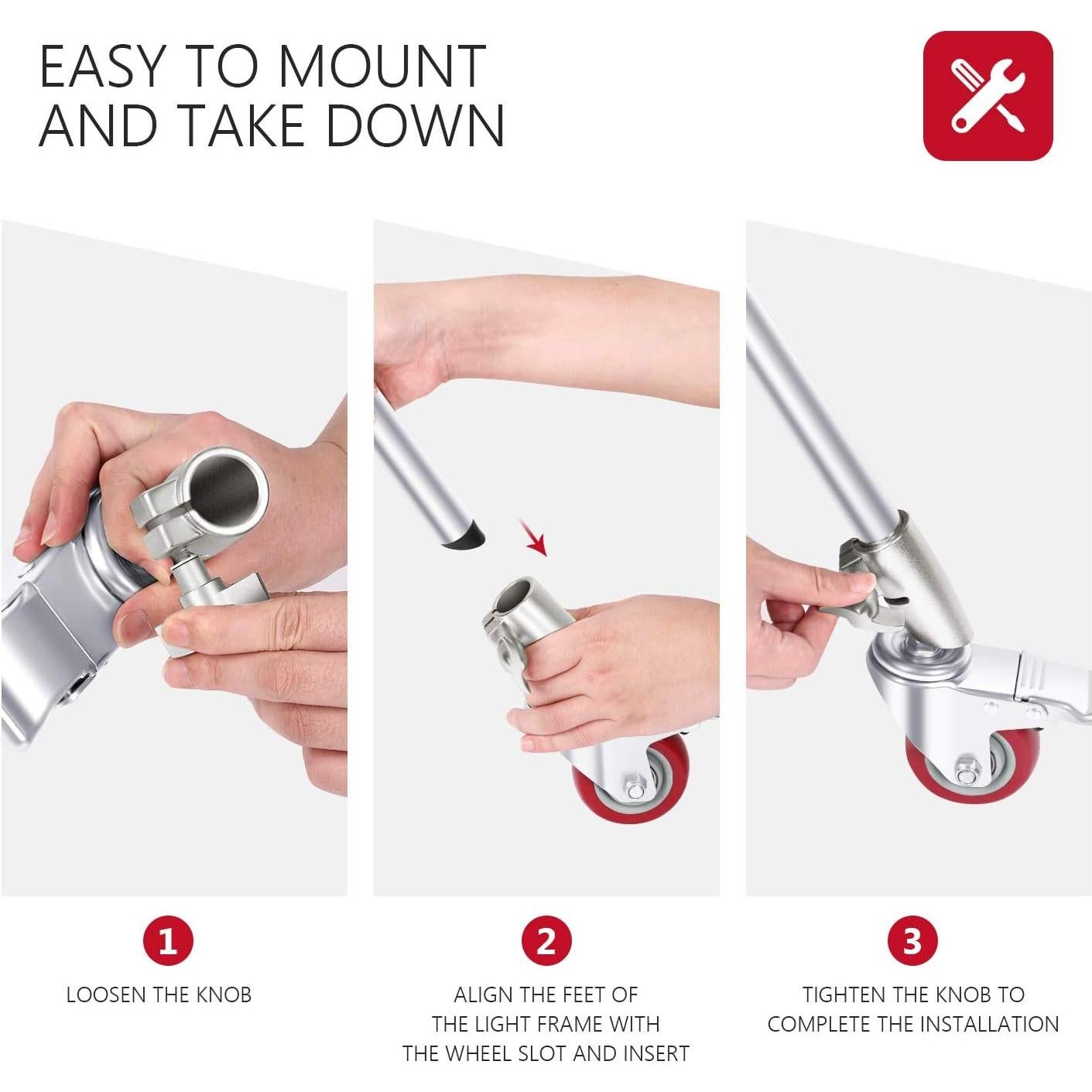 EASY TO MOUNT AND TAKE DOWN

1
LOOSEN THE KNOB

2
ALIGN THE FEET OF THE LIGHT FRAME WITH THE WHEEL SLOT AND INSERT

3
TIGHTEN THE KNOB TO COMPLETE THE INSTALLATION