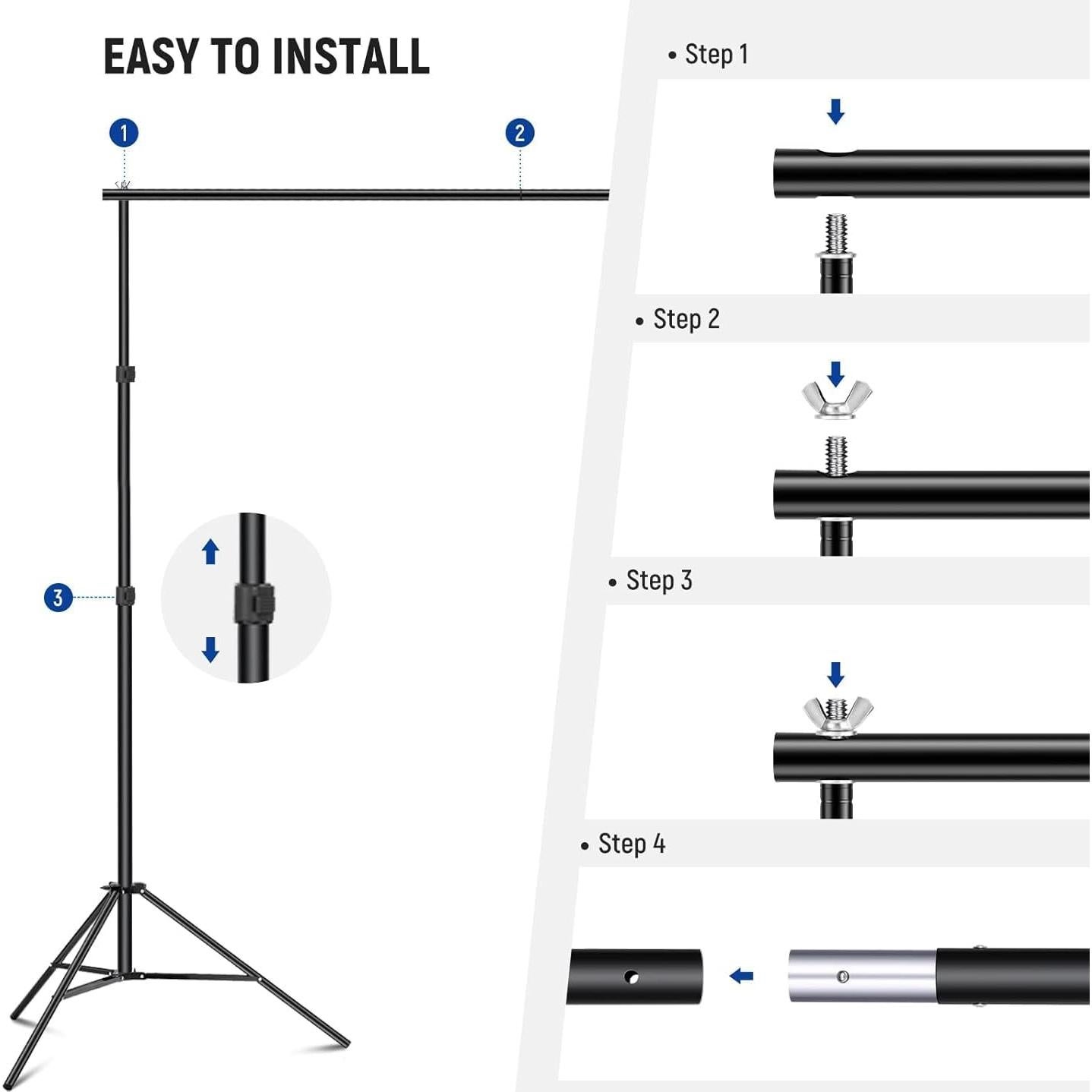 EASY TO INSTALL

1

2

3

• Step 1

• Step 2

• Step 3

• Step 4