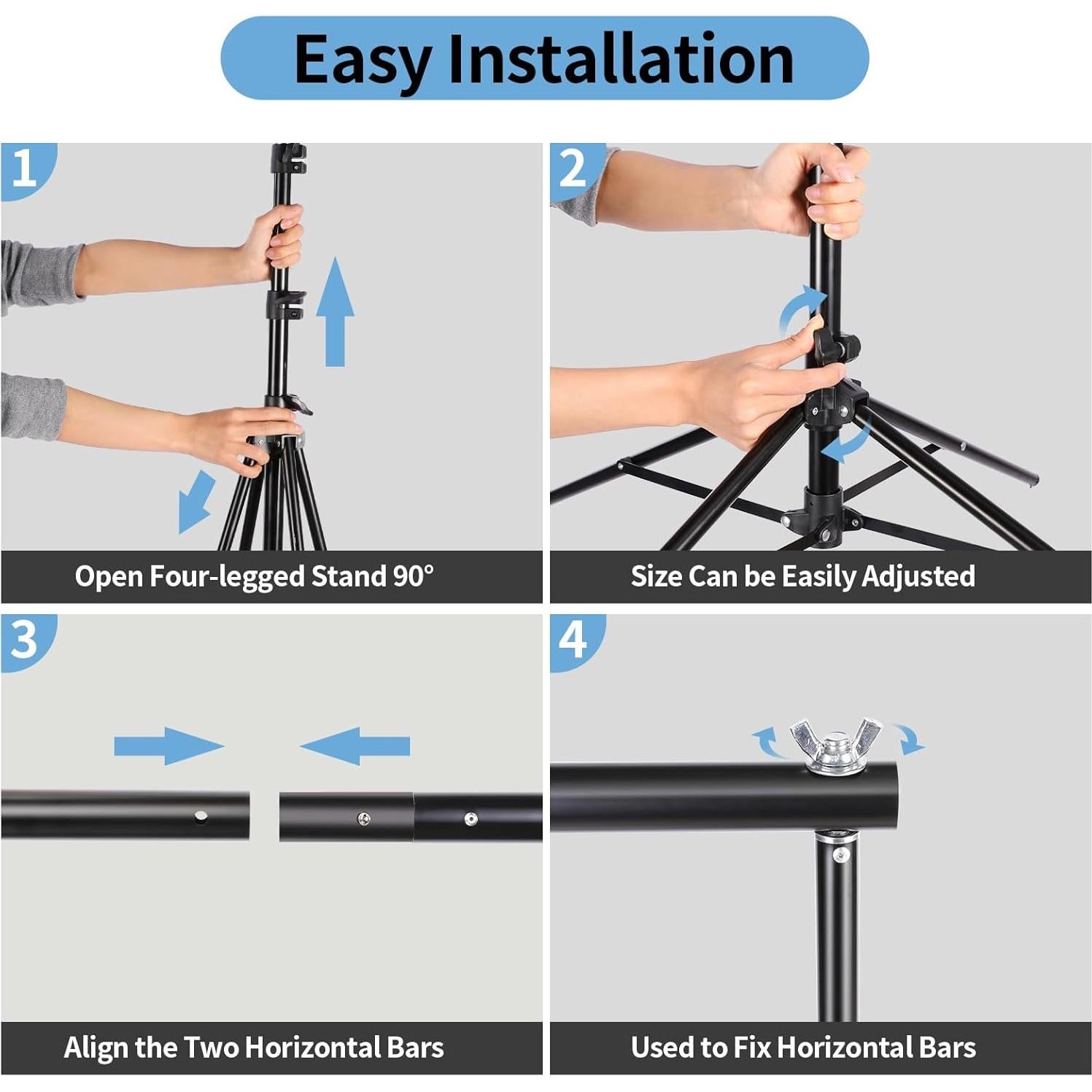 Easy Installation

1

Open Four-legged Stand 90°

2

Size Can be Easily Adjusted

3

Align the Two Horizontal Bars

4

Used to Fix Horizontal Bars