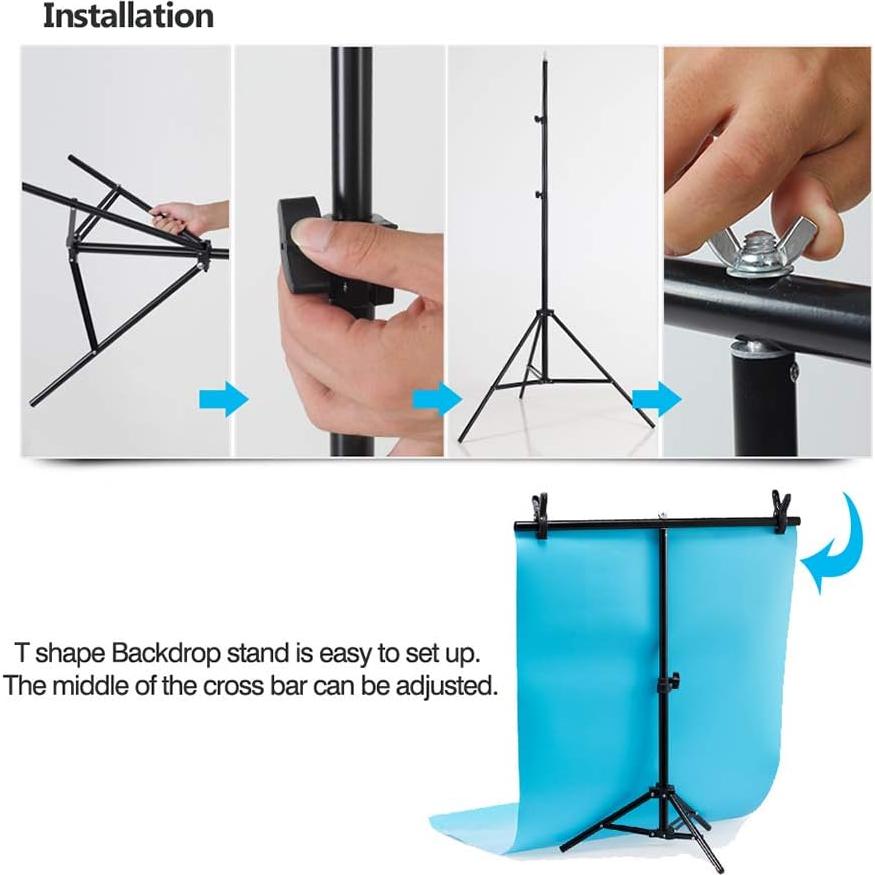 Installation

T shape Backdrop stand is easy to set up.
The middle of the cross bar can be adjusted.