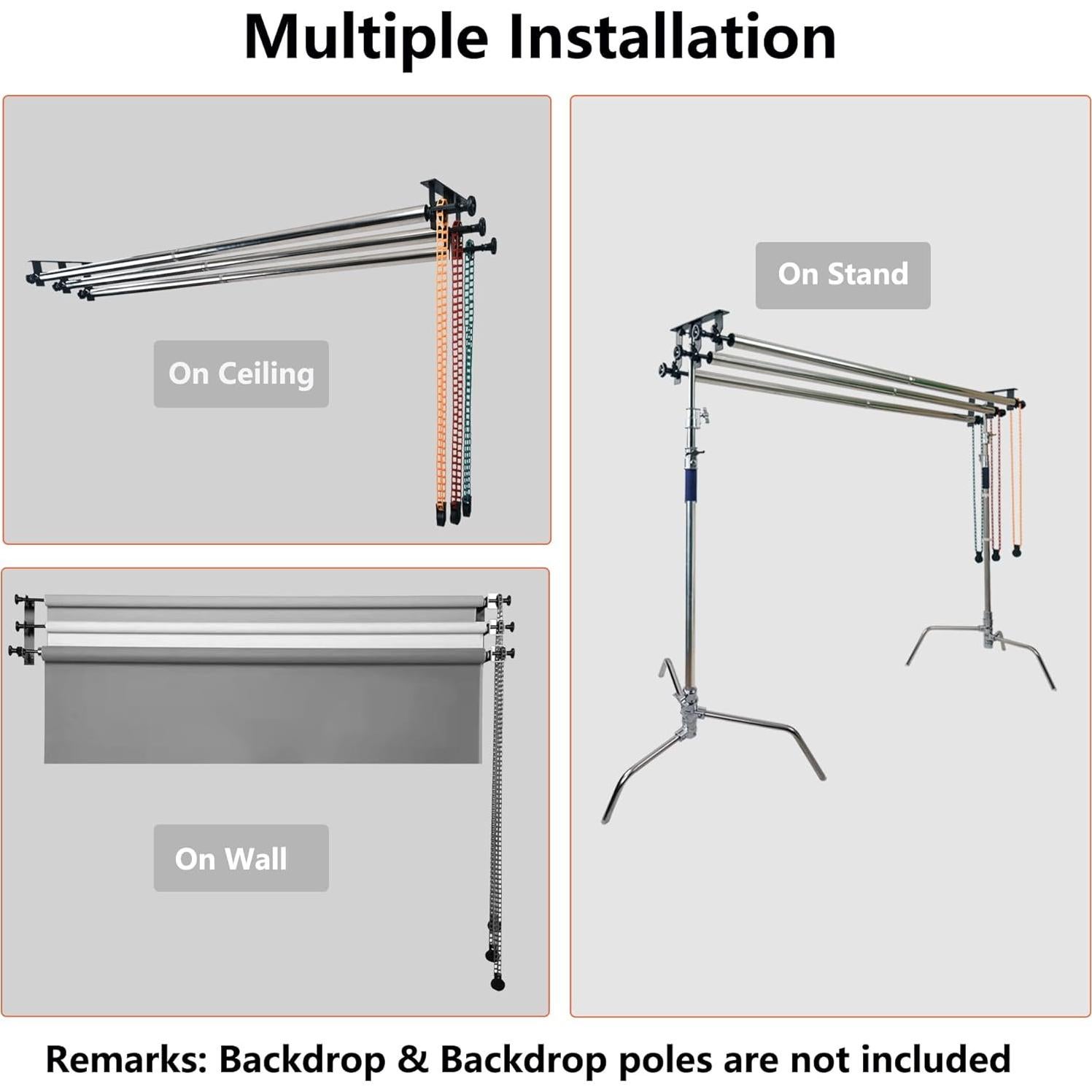 Multiple Installation

On Ceiling

On Wall

On Stand

Remarks: Backdrop & Backdrop poles are not included