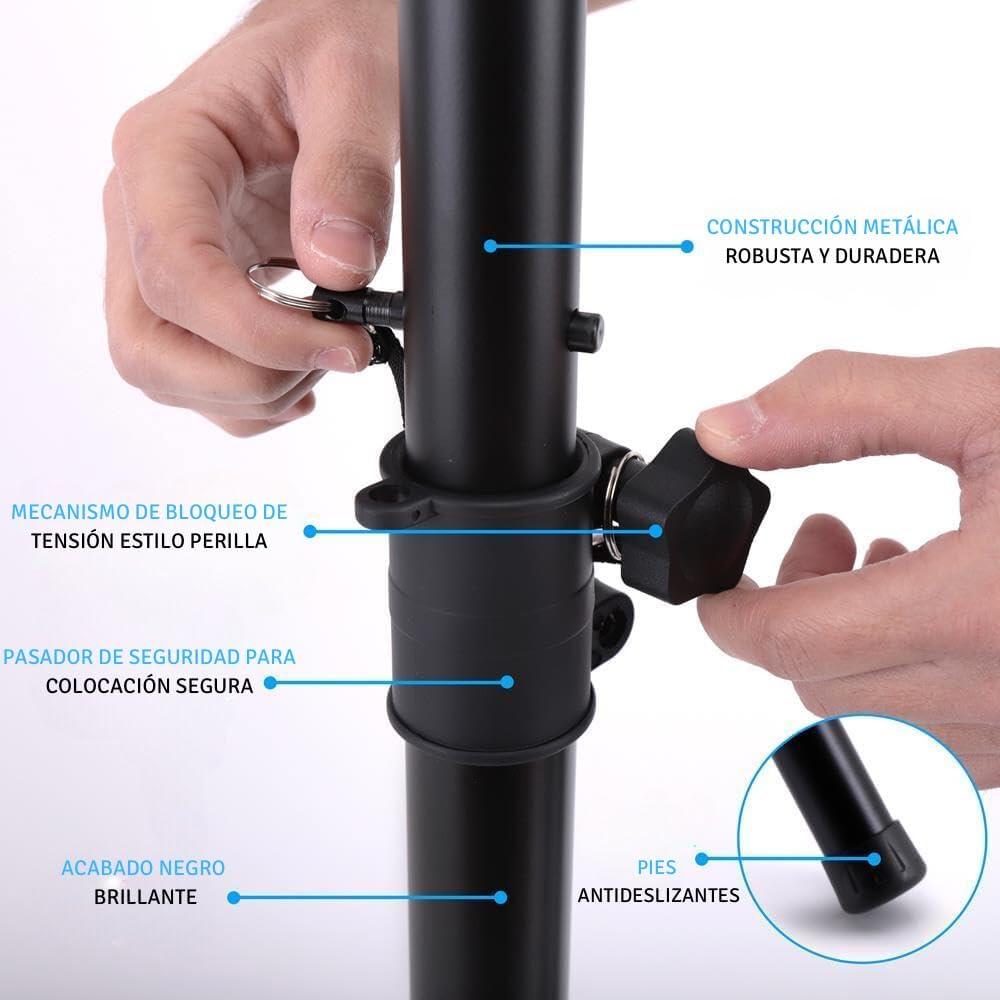 CONSTRUCCIÓN METÁLICA
ROBUSTA Y DURADERA

MECANISMO DE BLOQUEO DE
TENSIÓN ESTILO PERILLA

PASADOR DE SEGURIDAD PARA
COLOCACIÓN SEGURA

ACABADO NEGRO
BRILLANTE

PIES
ANTIDESLIZANTES