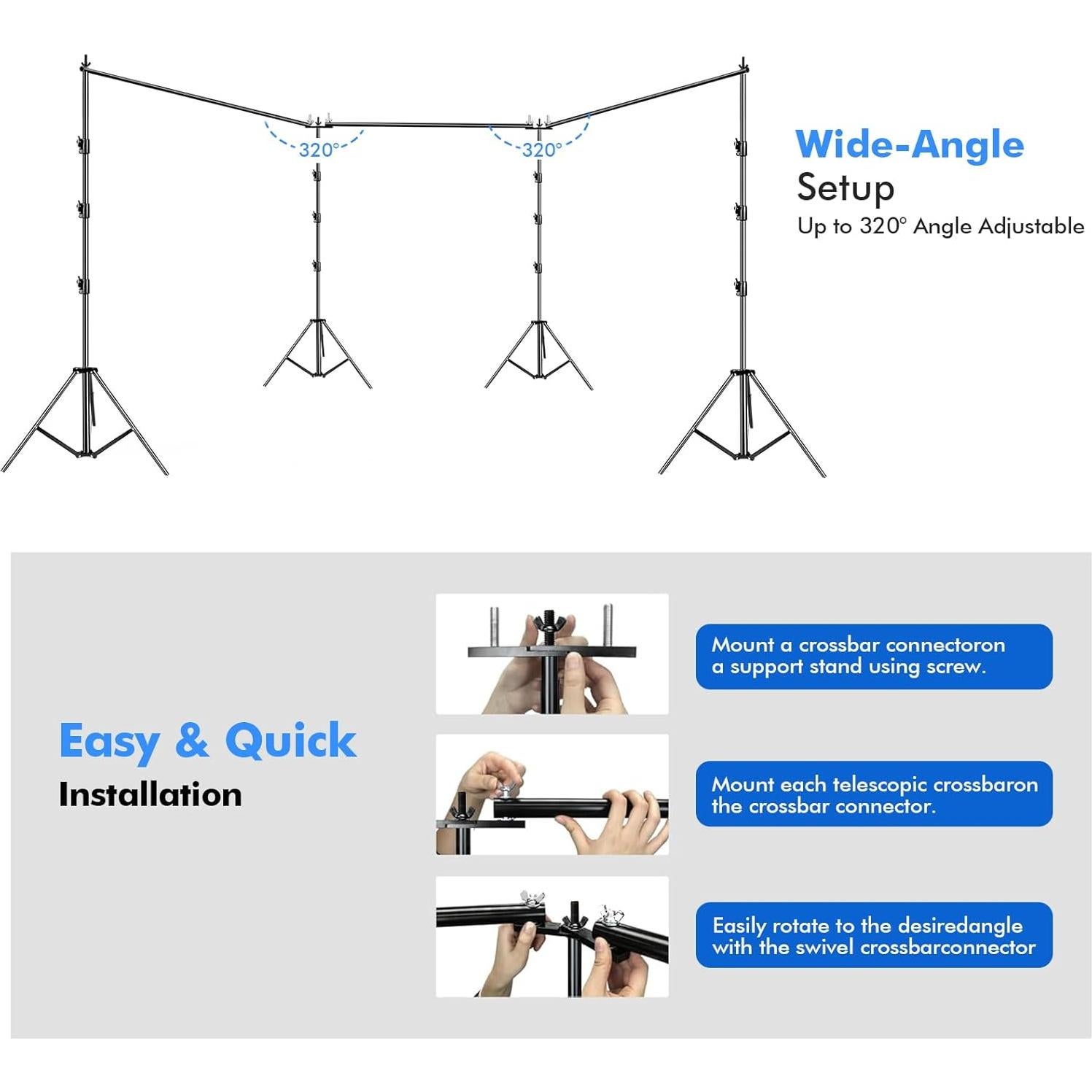 320°

320°

Wide-Angle
Setup
Up to 320° Angle Adjustable

Easy & Quick
Installation

Mount a crossbar connectoron a support stand using screw.

Mount each telescopic crossbaron the crossbar connector.

Easily rotate to the desiredangle with the swivel crossbarconnector