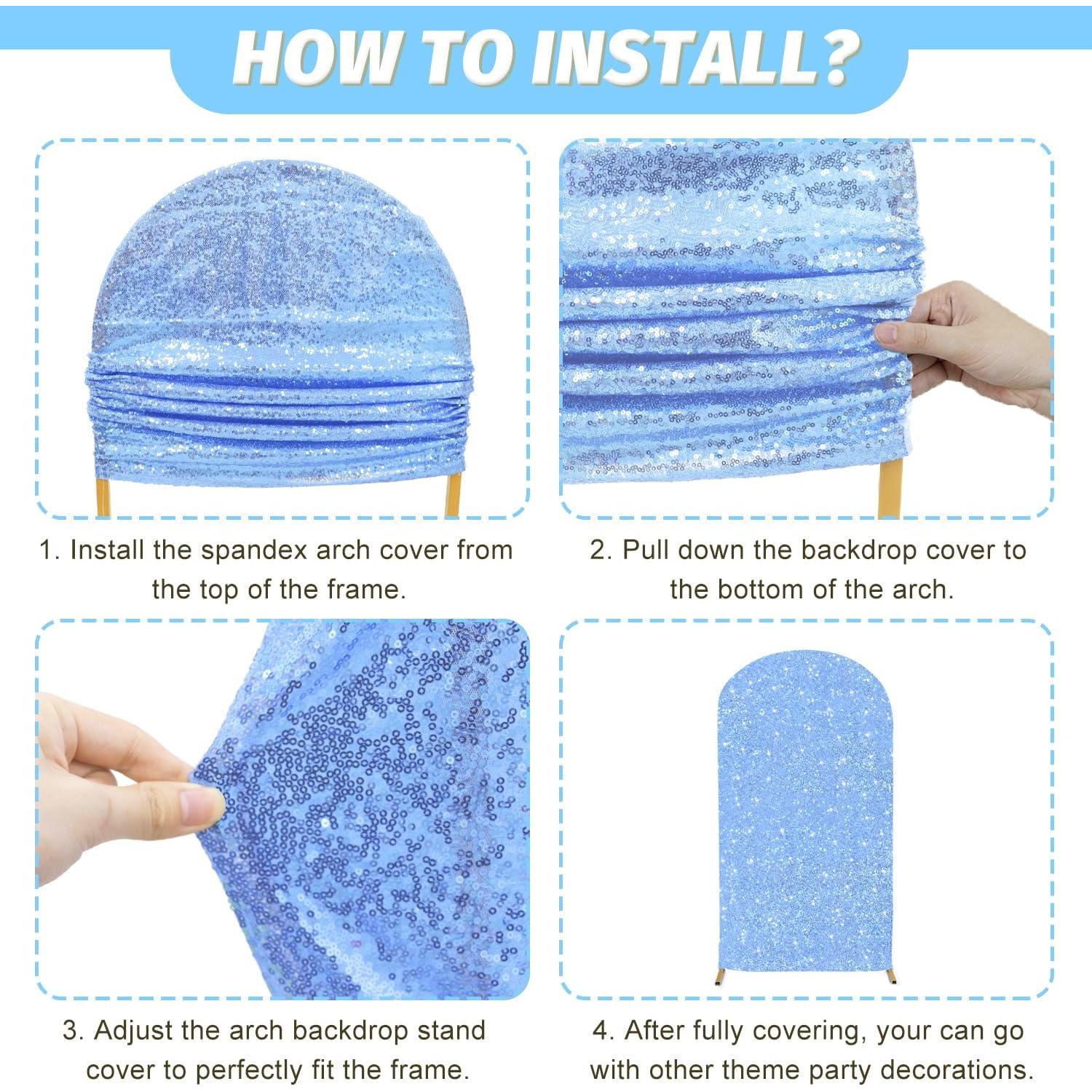 HOW TO INSTALL?

1. Install the spandex arch cover from the top of the frame.

2. Pull down the backdrop cover to the bottom of the arch.

3. Adjust the arch backdrop stand cover to perfectly fit the frame.

4. After fully covering, your can go with other theme party decorations.