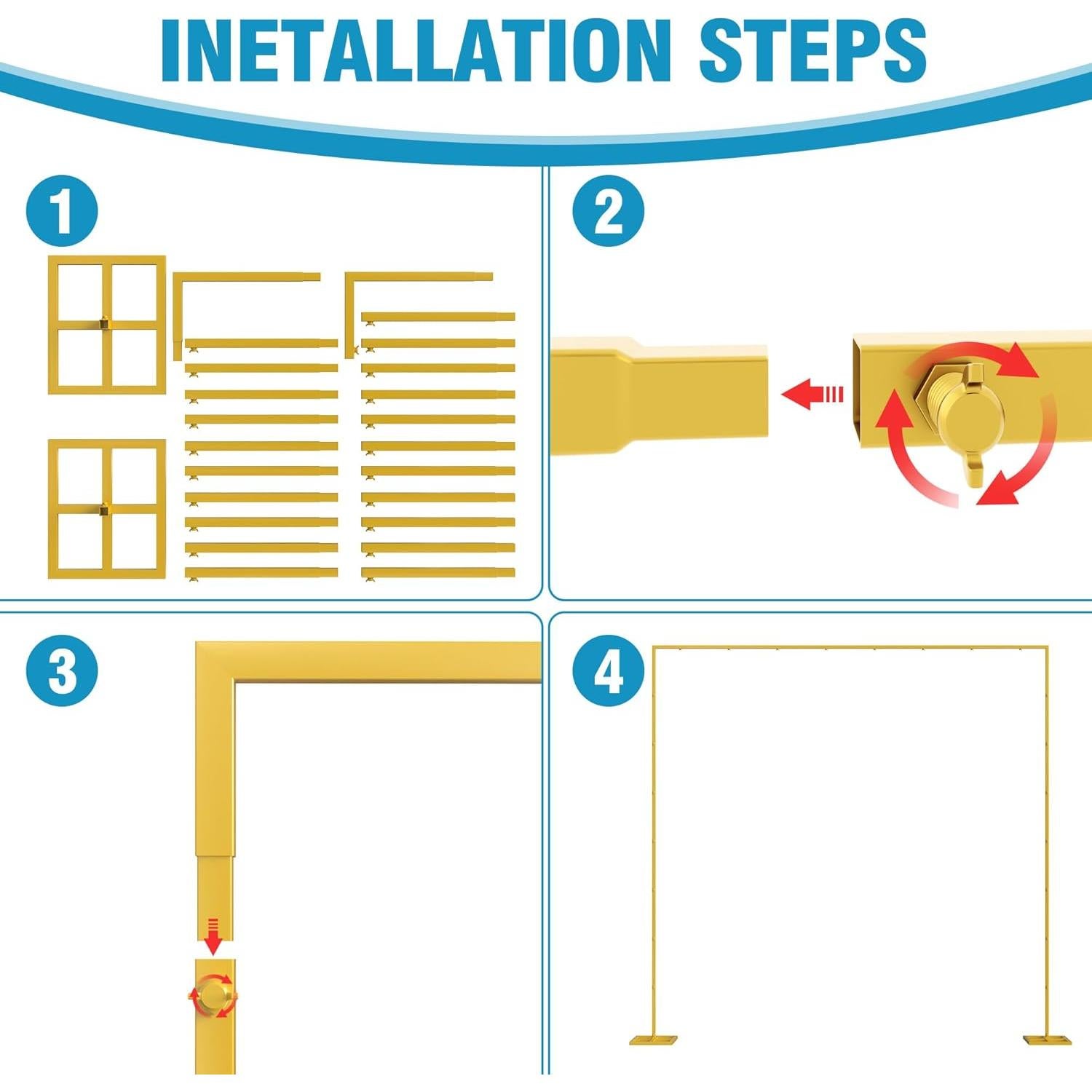 INETALLATION STEPS

1

2

3

4