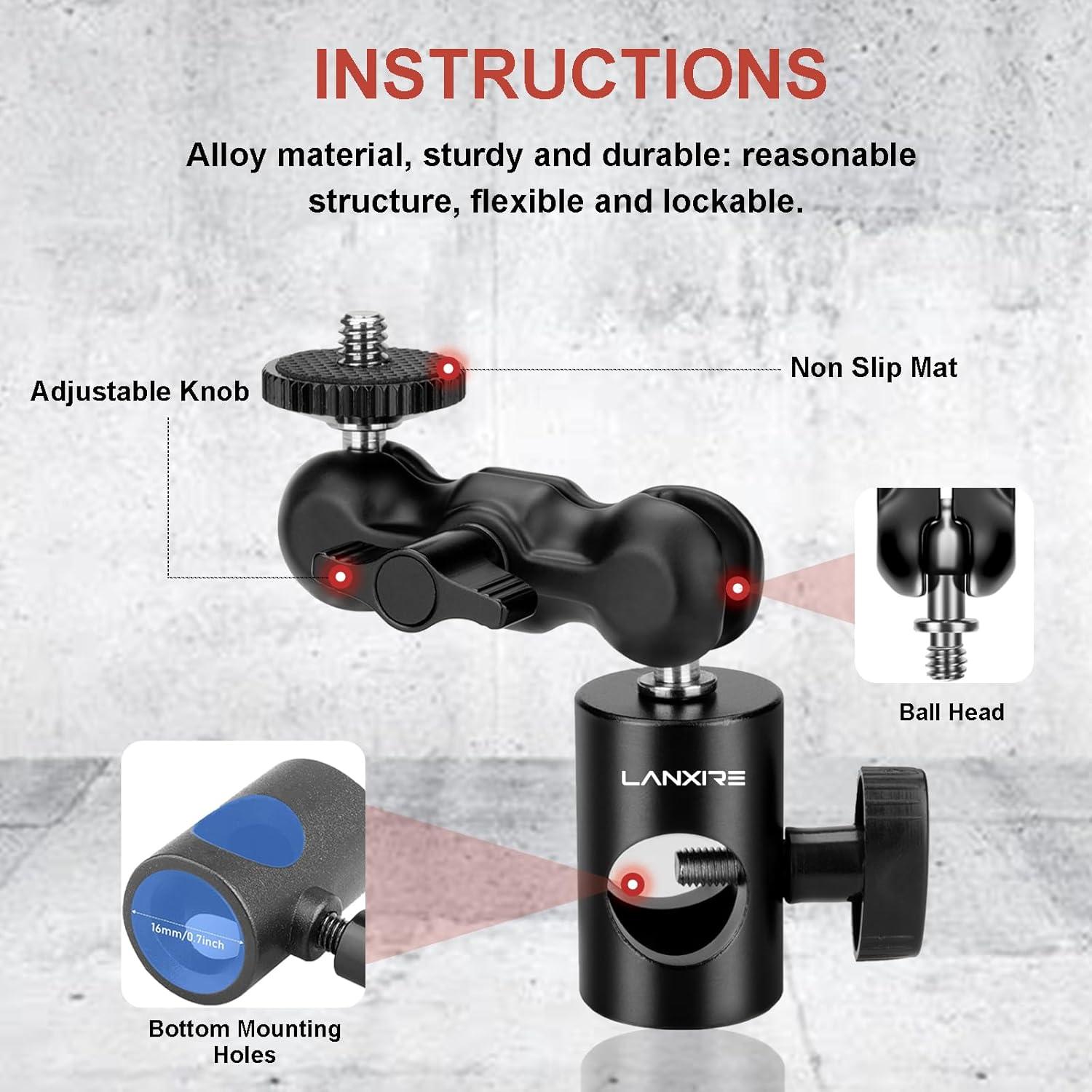 INSTRUCTIONS

Alloy material, sturdy and durable: reasonable structure, flexible and lockable.

Adjustable Knob

Non Slip Mat

Ball Head

LANXIRE

16mm/0.7inch

Bottom Mounting Holes