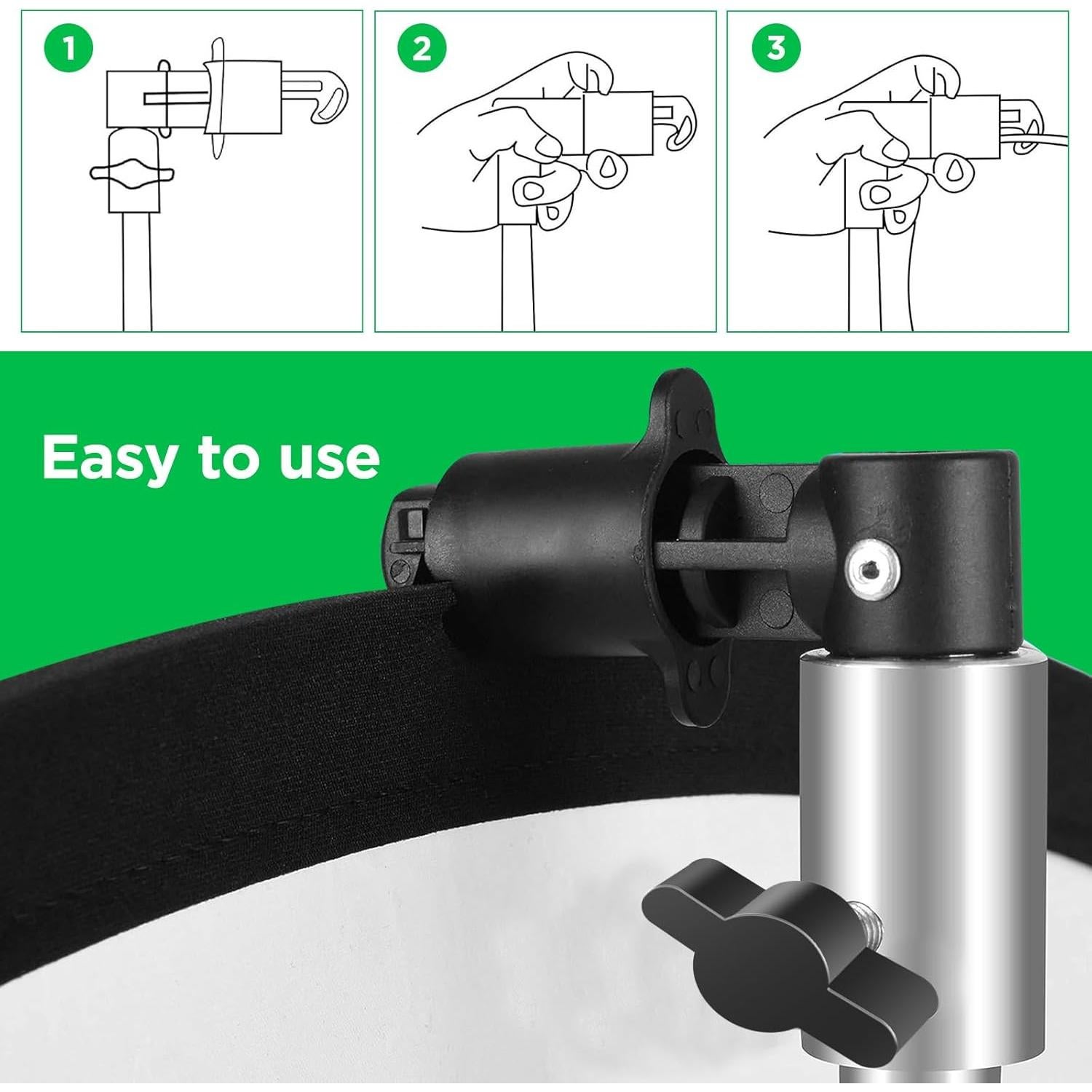 1

2

3

Easy to use