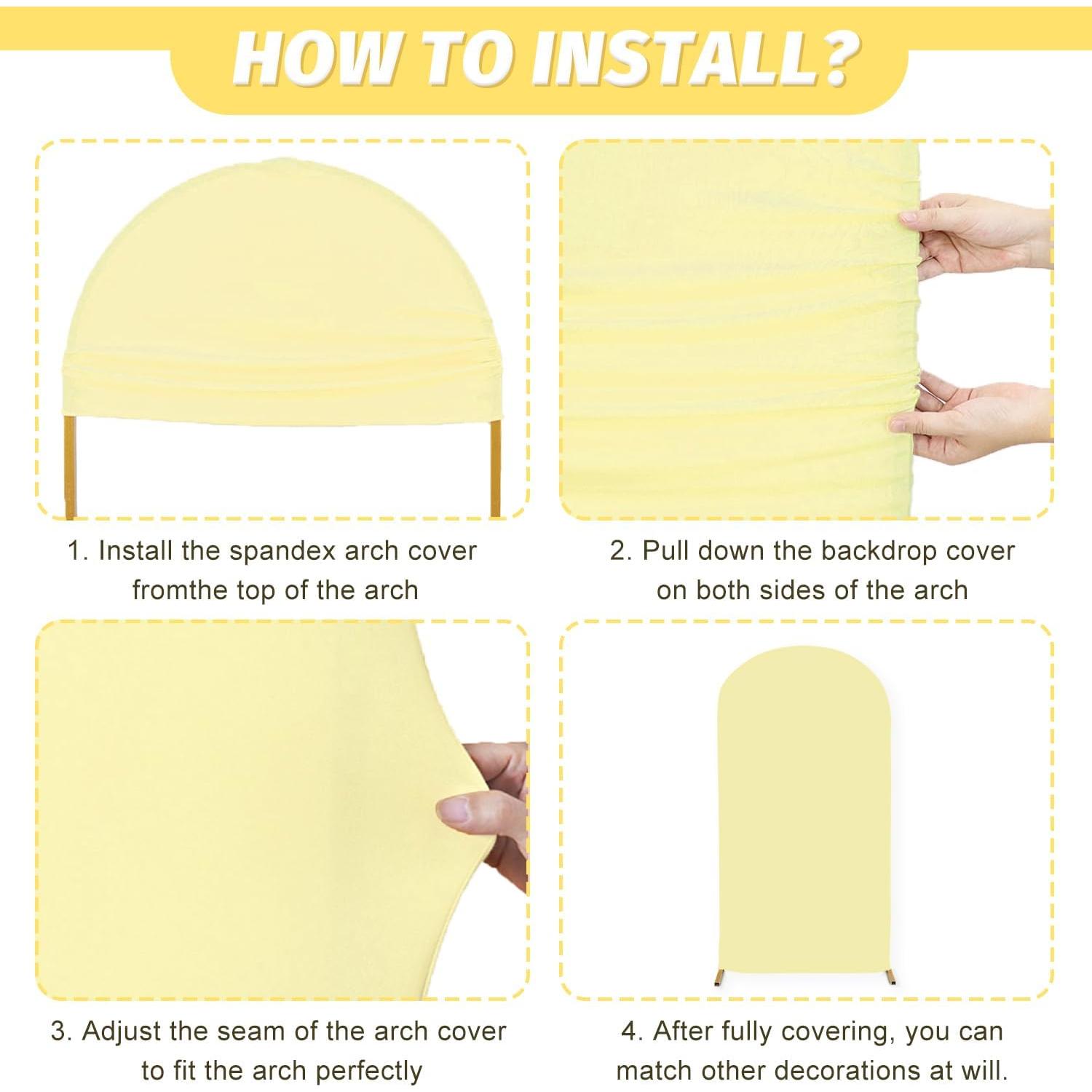 HOW TO INSTALL?

1. Install the spandex arch cover fromthe top of the arch

2. Pull down the backdrop cover on both sides of the arch

3. Adjust the seam of the arch cover to fit the arch perfectly

4. After fully covering, you can match other decorations at will.