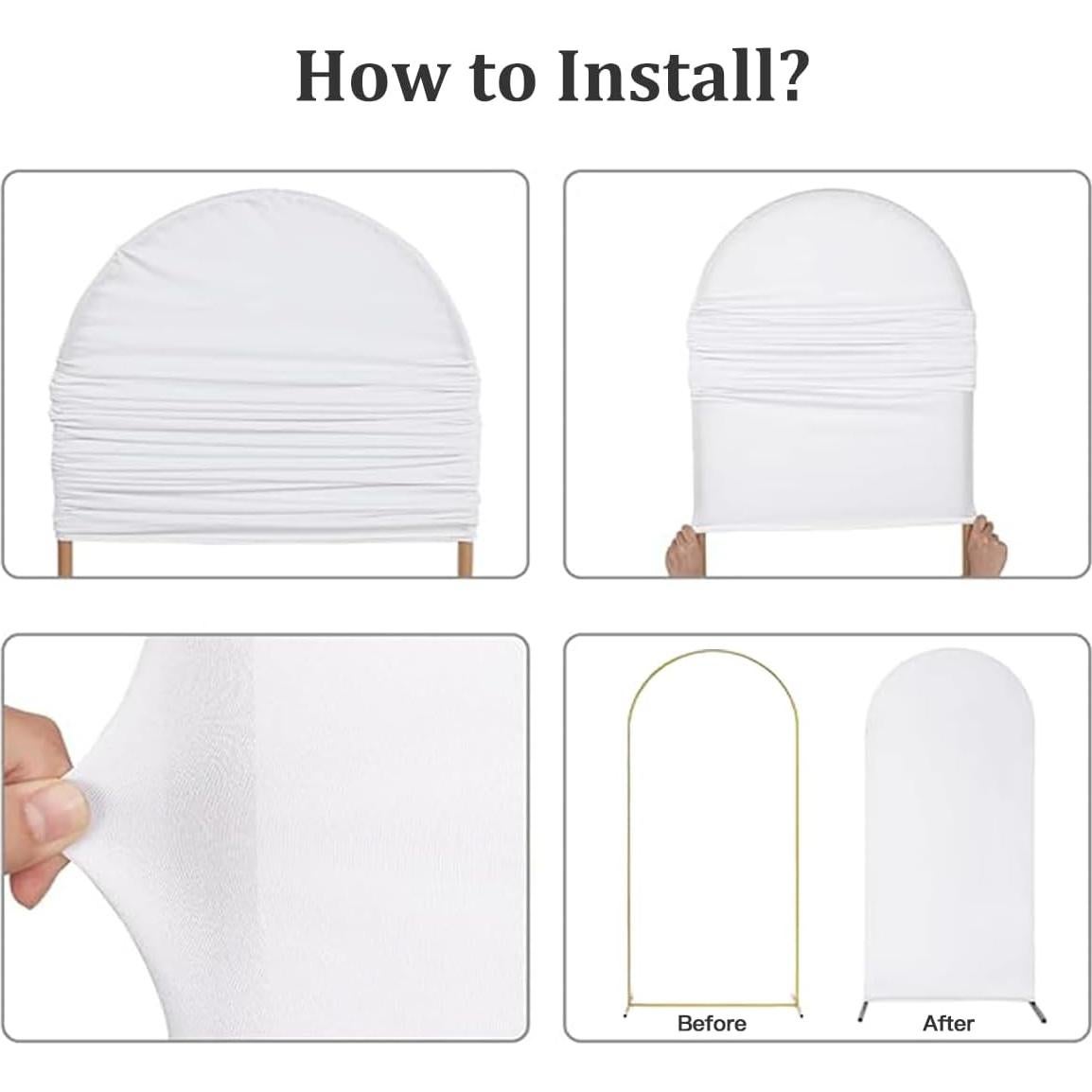 How to Install?

Before

After