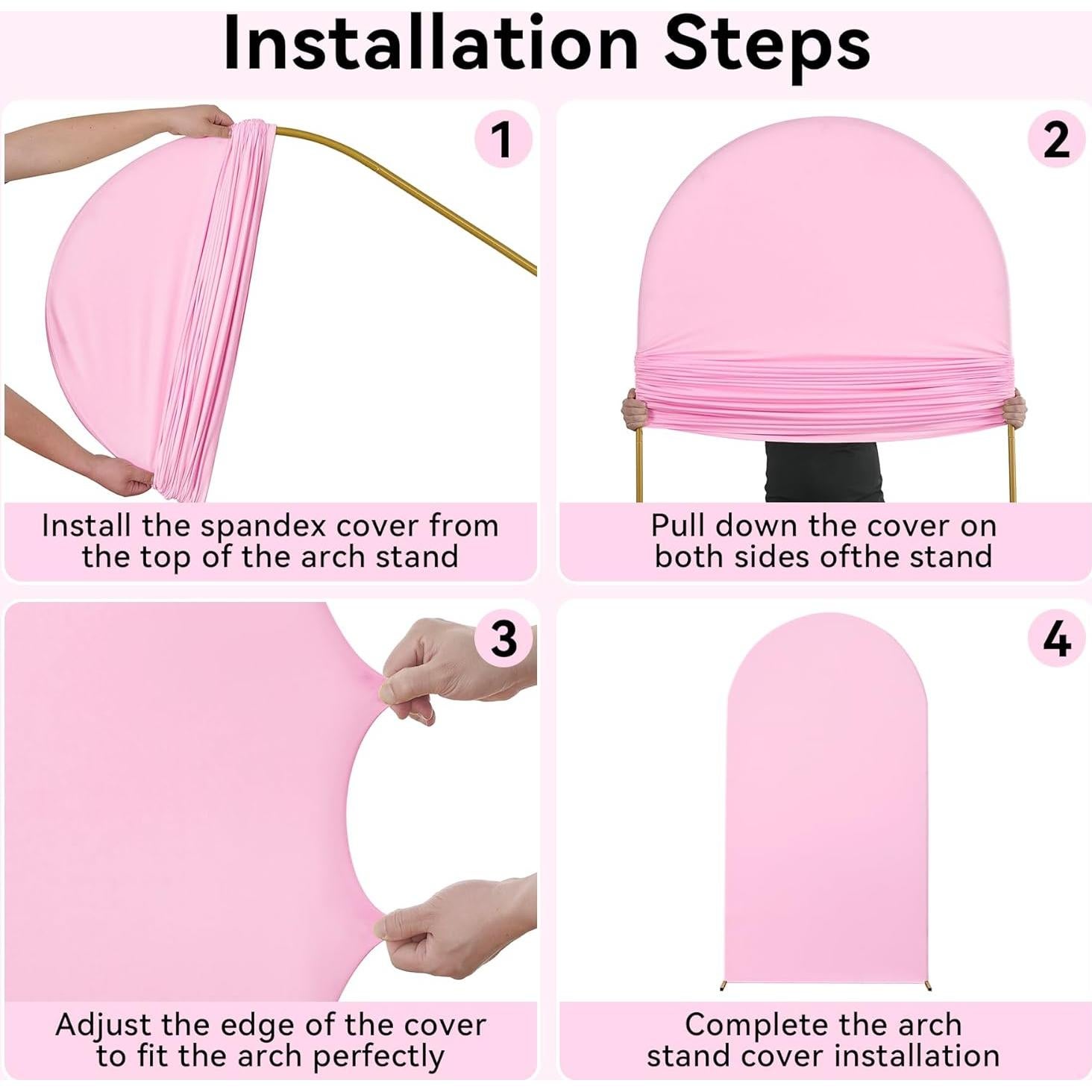 Installation Steps

1

Install the spandex cover from the top of the arch stand

2

Pull down the cover on both sides ofthe stand

3

Adjust the edge of the cover to fit the arch perfectly

4

Complete the arch stand cover installation