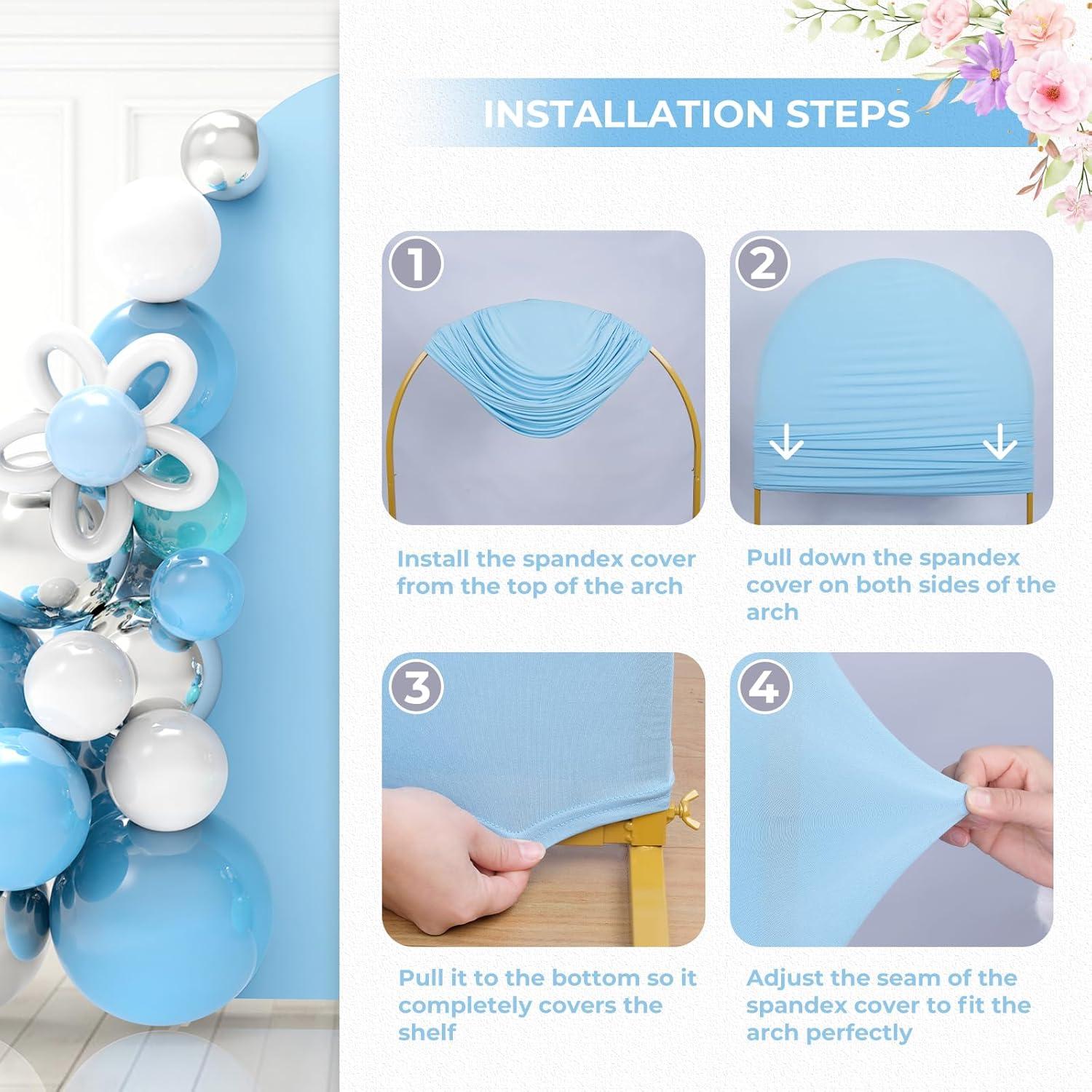 INSTALLATION STEPS

1

Install the spandex cover from the top of the arch

2

Pull down the spandex cover on both sides of the arch

3

Pull it to the bottom so it completely covers the shelf

4

Adjust the seam of the spandex cover to fit the arch perfectly